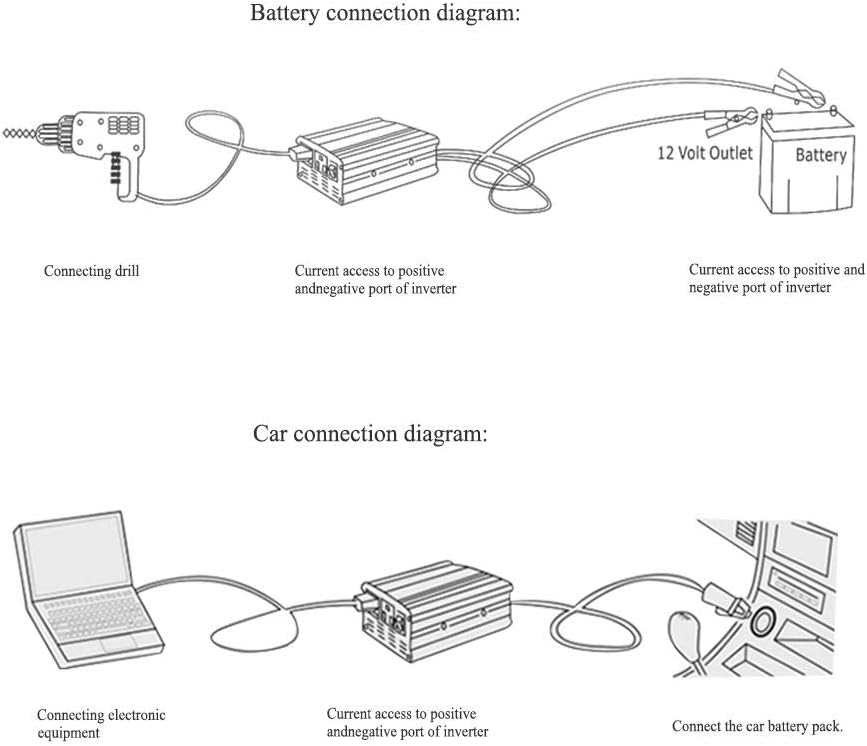 Battery connection diagram:

12 Volt Outlet

Battery

Connecting drill

Current access to positive andnegative port of inverter

Current access to positive and negative port of inverter

Car connection diagram:

Connecting electronic equipment

Current access to positive andnegative port of inverter

Connect the car battery pack.