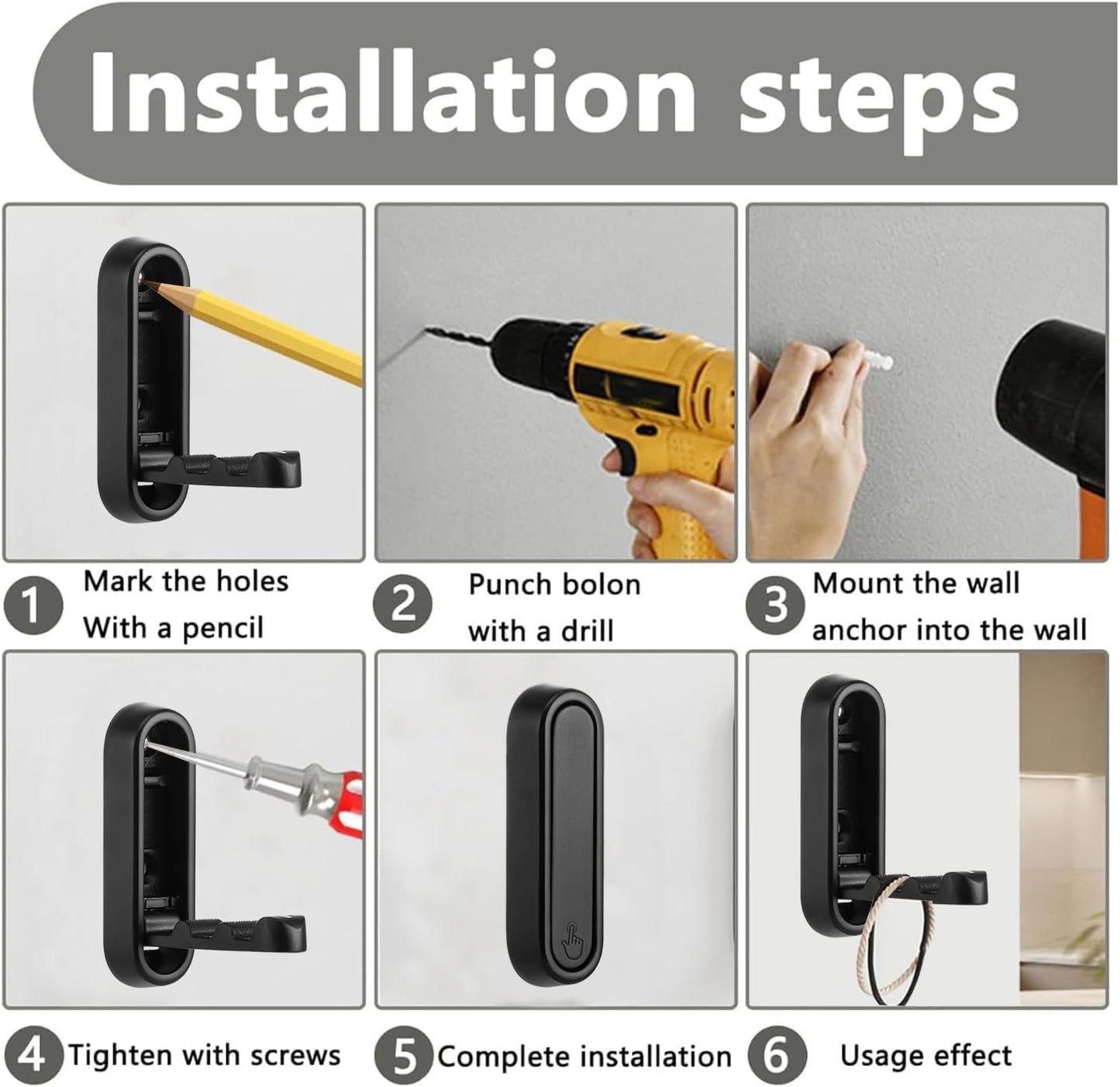 Installation steps

1 Mark the holes With a pencil

2 Punch bolon with a drill

3 Mount the wall anchor into the wall

4 Tighten with screws

5 Complete installation

6 Usage effect