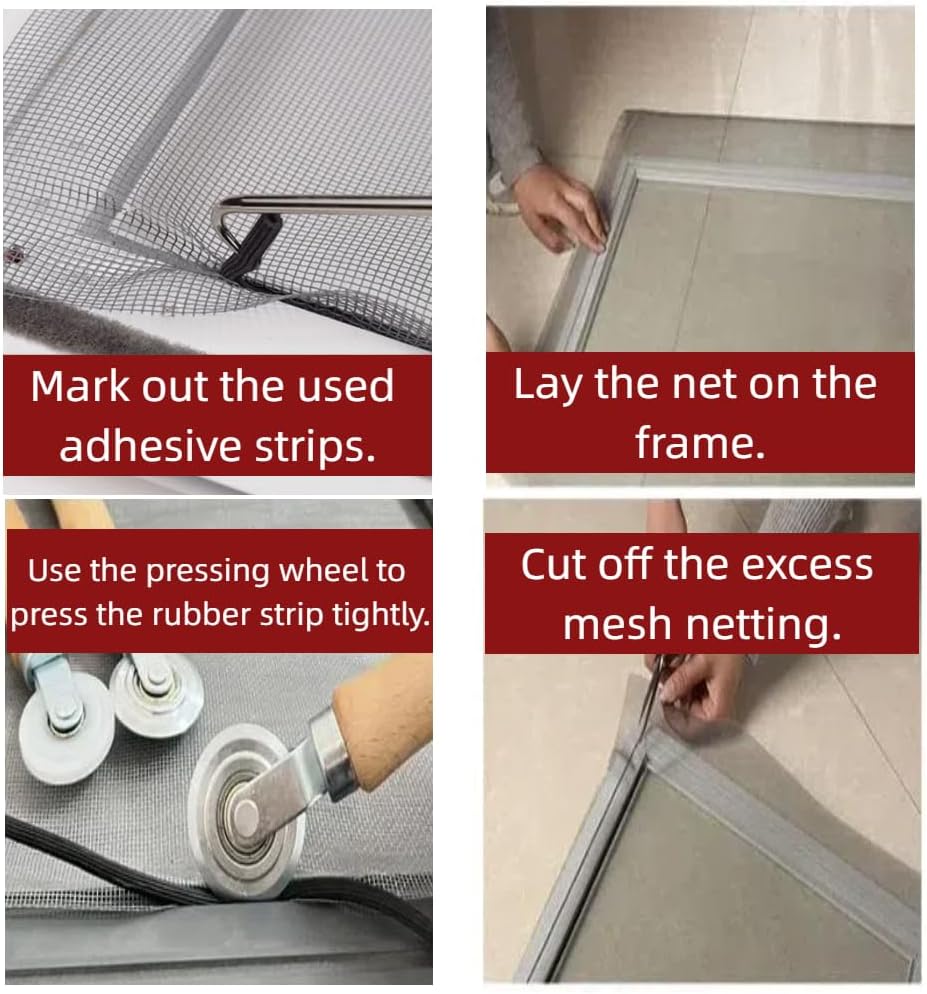 Mark out the used adhesive strips.

Lay the net on the frame.

Use the pressing wheel to press the rubber strip tightly.

Cut off the excess mesh netting.