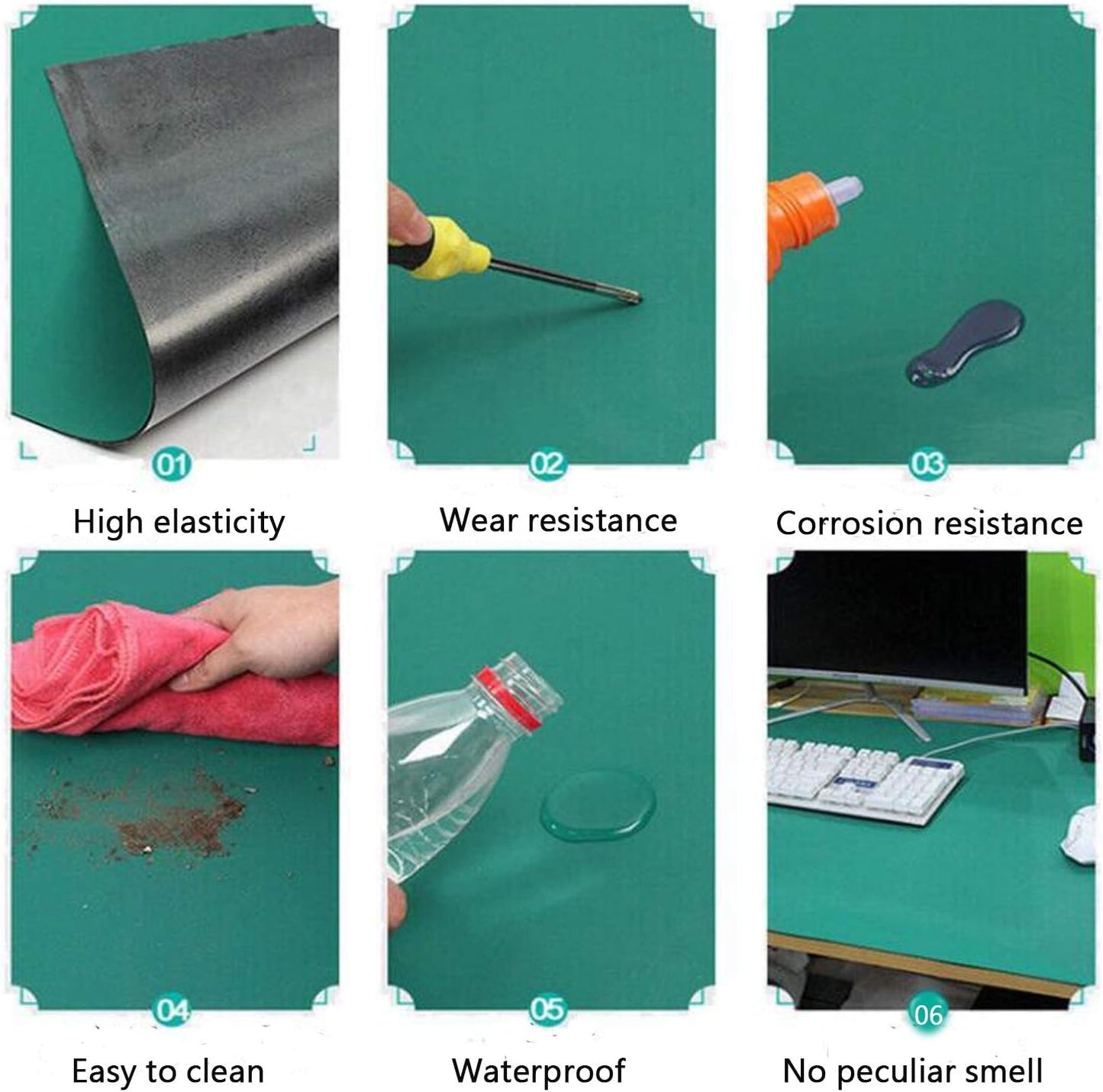 01

High elasticity

02

Wear resistance

03

Corrosion resistance

04

Easy to clean

05

Waterproof

06

No peculiar smell