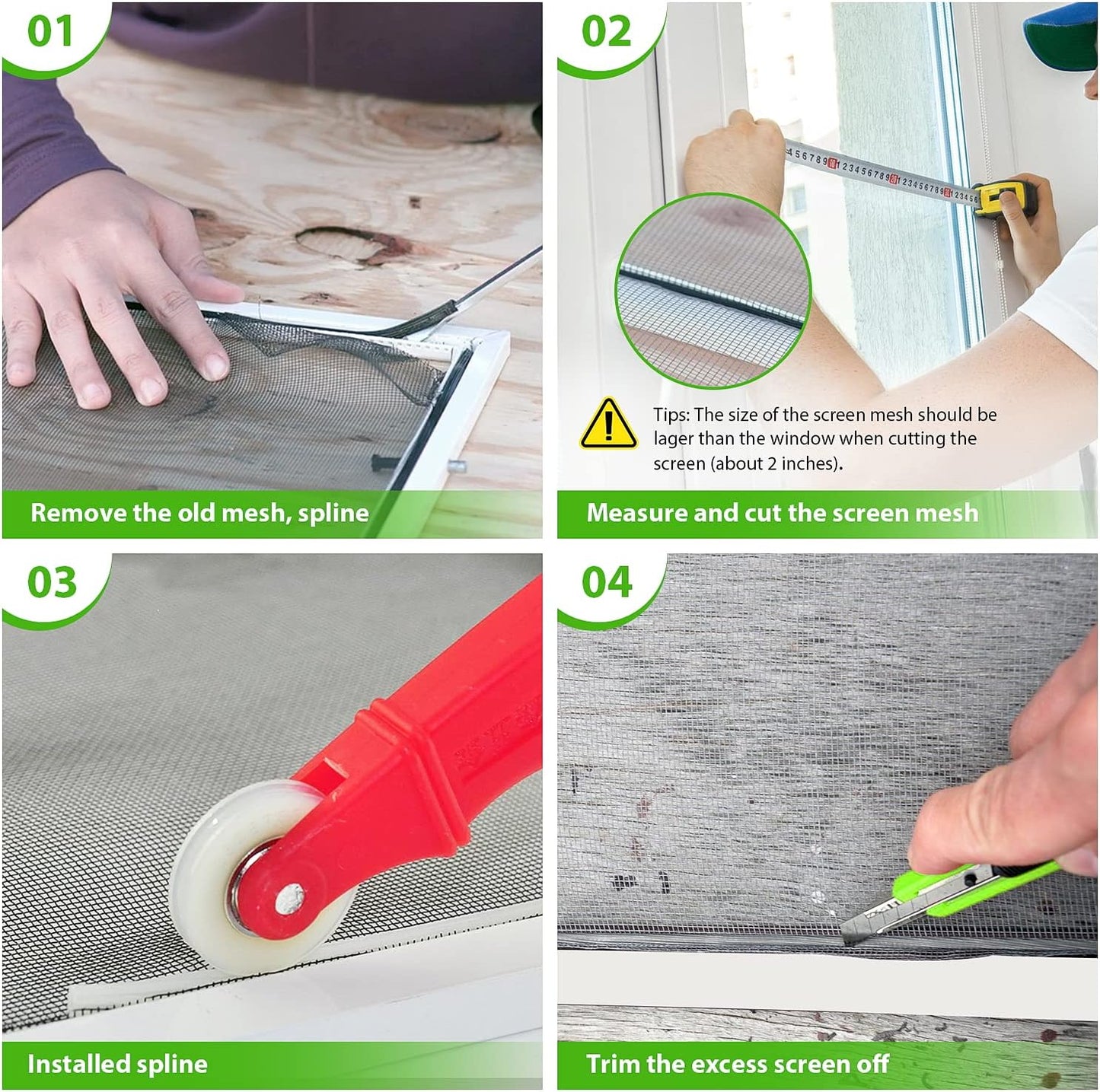 01

Remove the old mesh, spline

02

Tips: The size of the screen mesh should be lager than the window when cutting the screen (about 2 inches).

Measure and cut the screen mesh

03

Installed spline

04

Trim the excess screen off