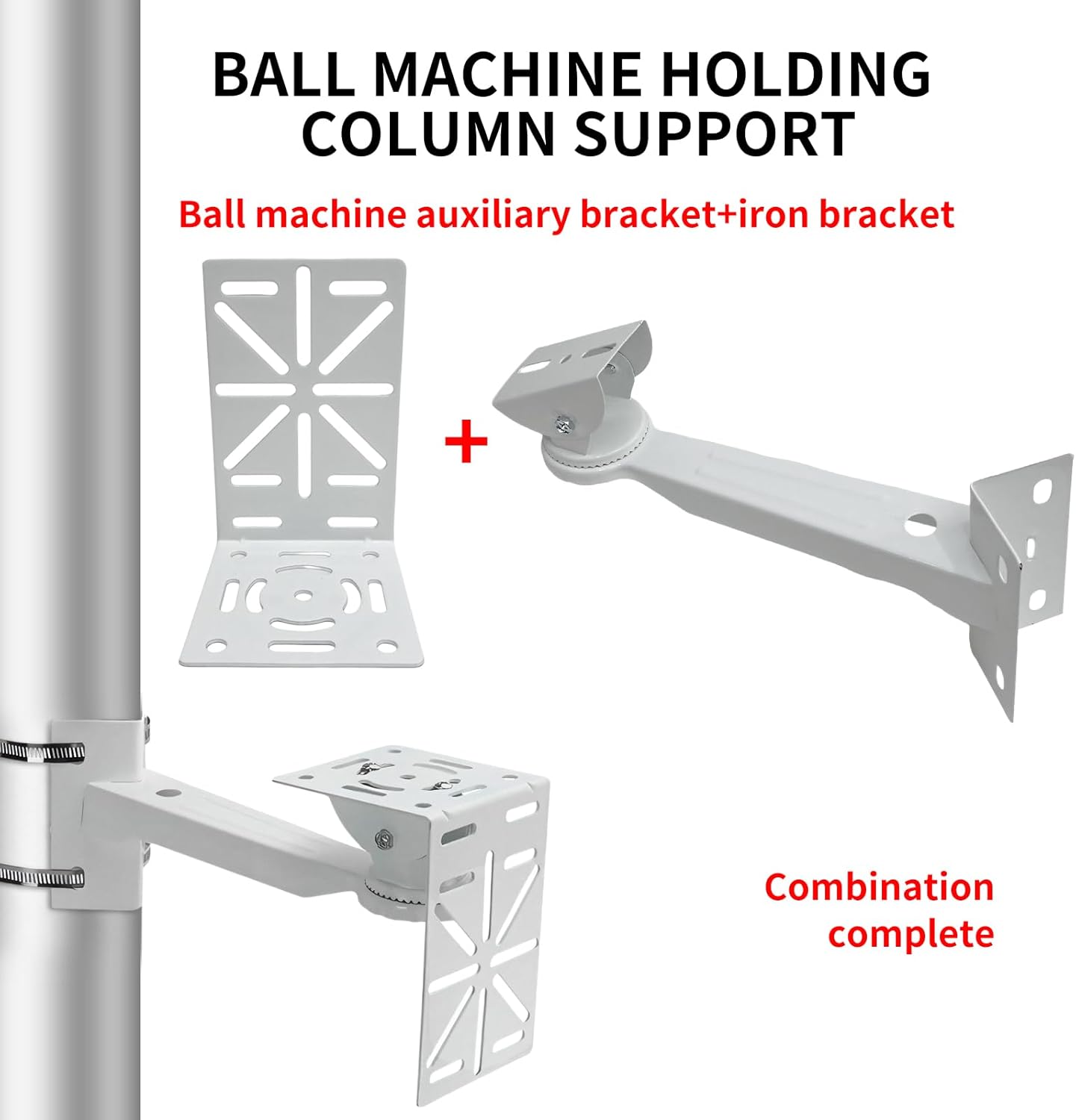 BALL MACHINE HOLDING COLUMN SUPPORT

Ball machine auxiliary bracket+iron bracket

+

Combination complete