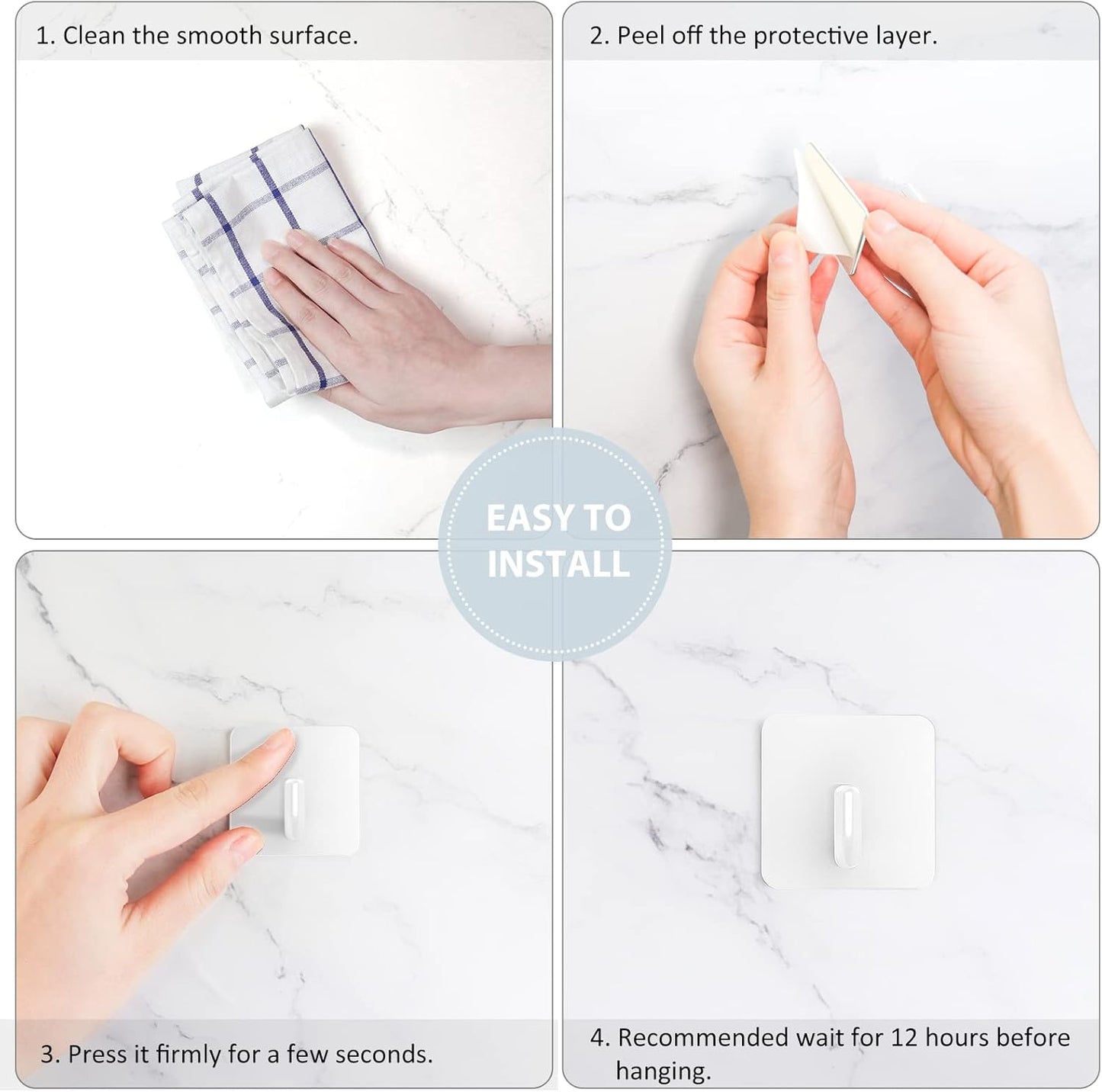 1. Clean the smooth surface.

2. Peel off the protective layer.

EASY TO INSTALL

3. Press it firmly for a few seconds.

4. Recommended wait for 12 hours before hanging.