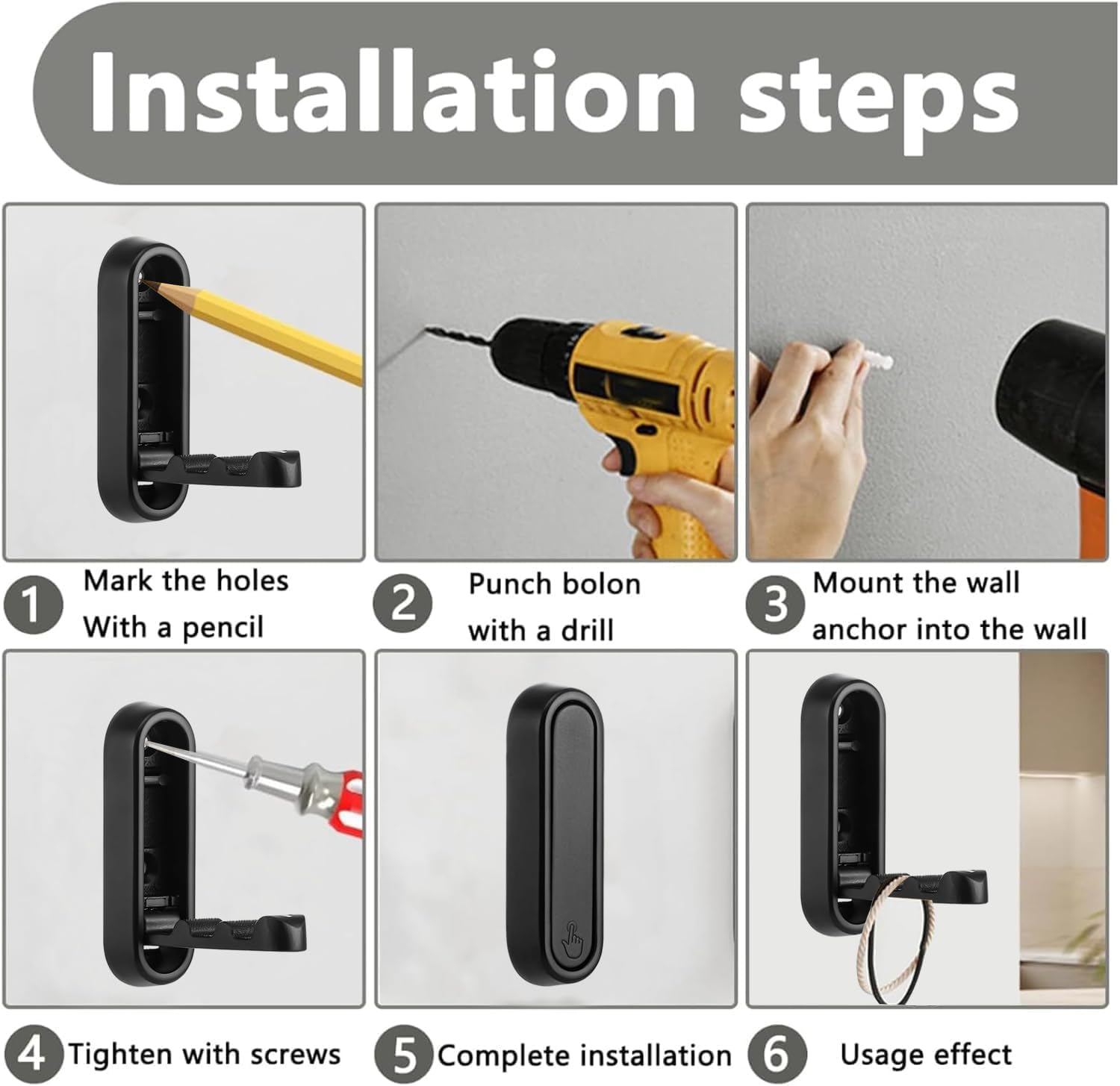 Installation steps

1 Mark the holes With a pencil

2 Punch bolon with a drill

3 Mount the wall anchor into the wall

4 Tighten with screws

5 Complete installation

6 Usage effect