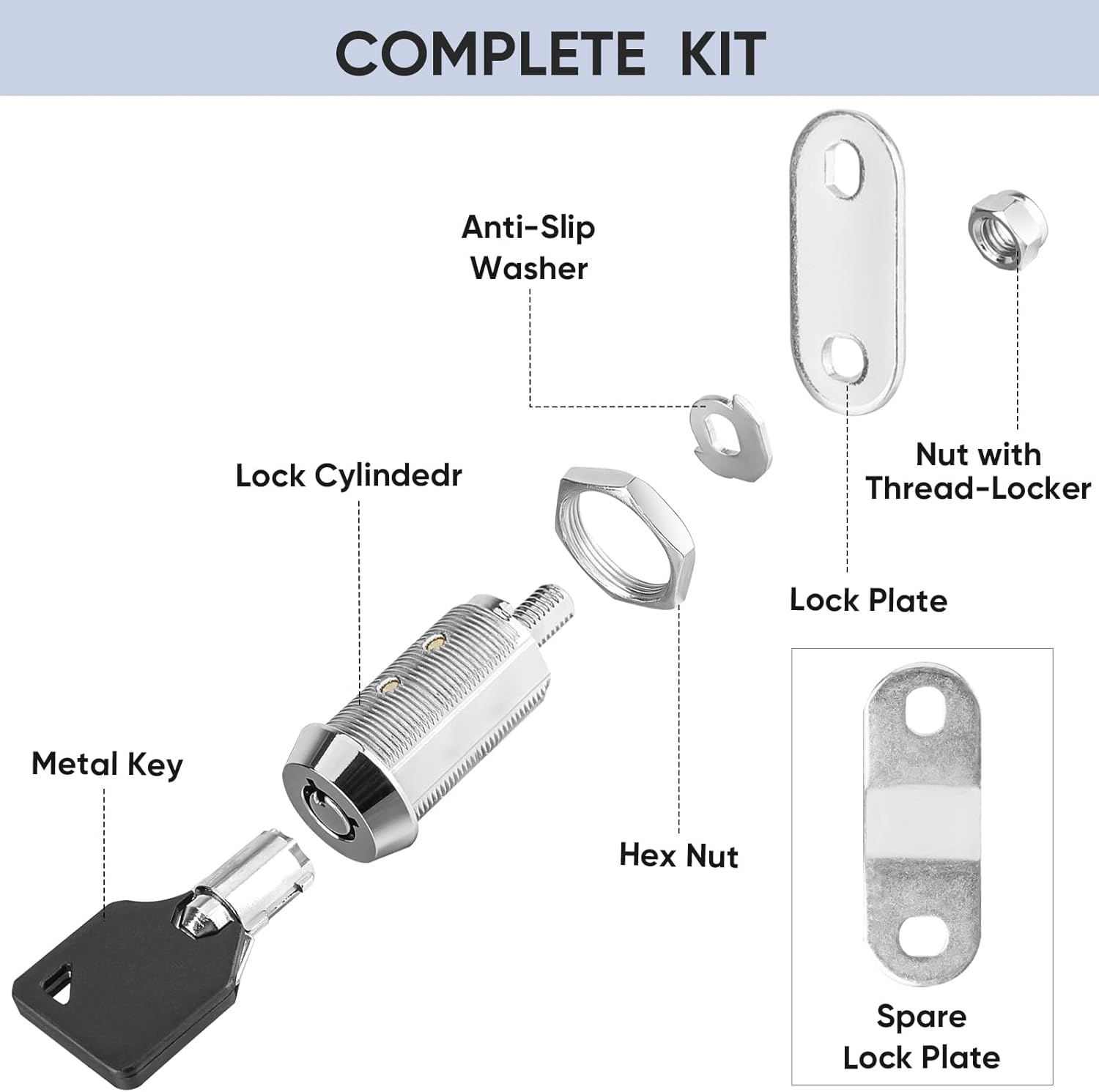 COMPLETE KIT

Anti-Slip Washer

Nut with Thread-Locker

Lock Cylindedr

Lock Plate

Metal Key

Hex Nut

Spare Lock Plate