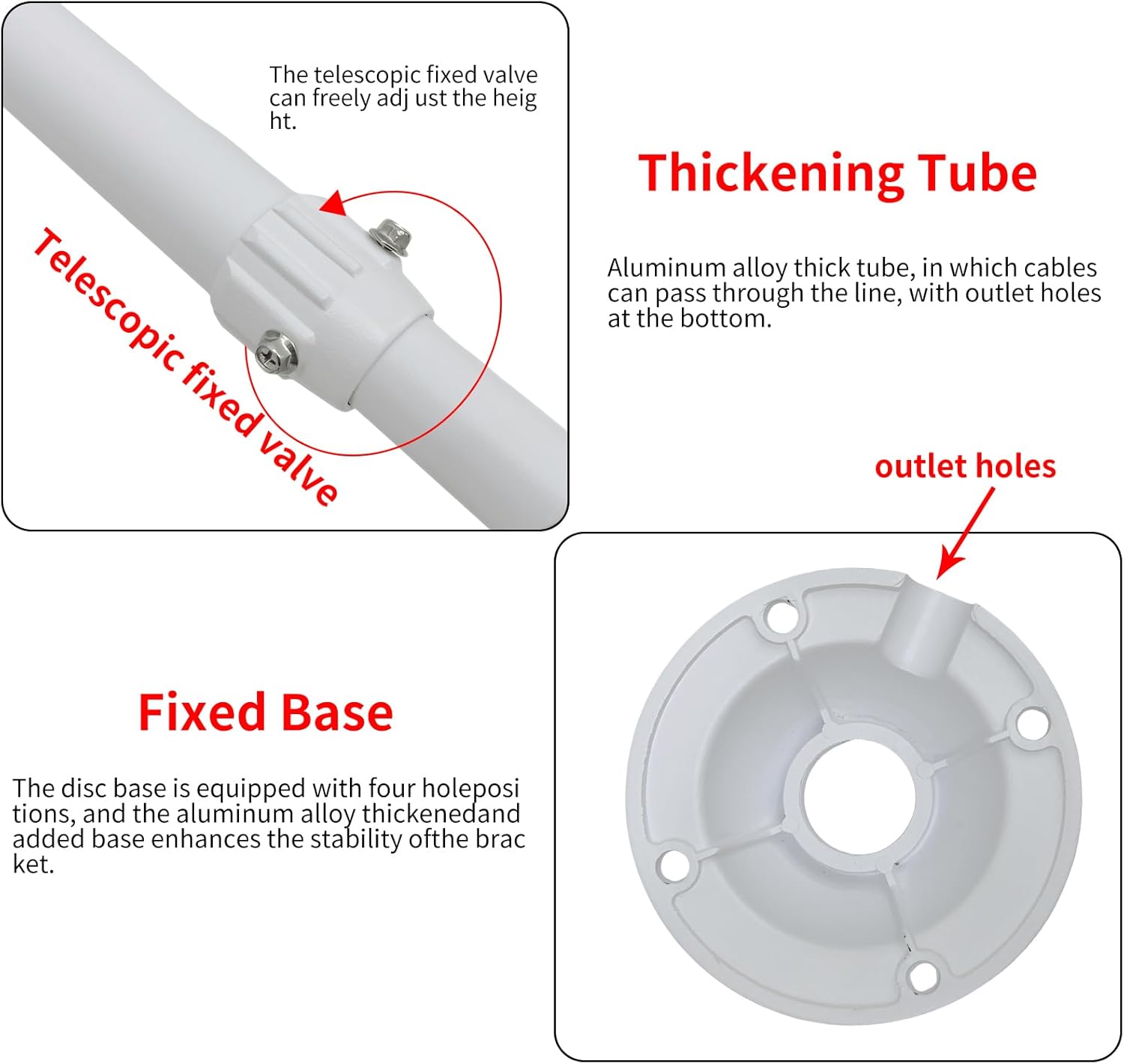 The telescopic fixed valve can freely adj ust the heig ht.

Telescopic fixed valve

Thickening Tube

Aluminum alloy thick tube, in which cables can pass through the line, with outlet holes at the bottom.

outlet holes

Fixed Base

The disc base is equipped with four holeposi tions, and the aluminum alloy thickenedand added base enhances the stability ofthe brac ket.