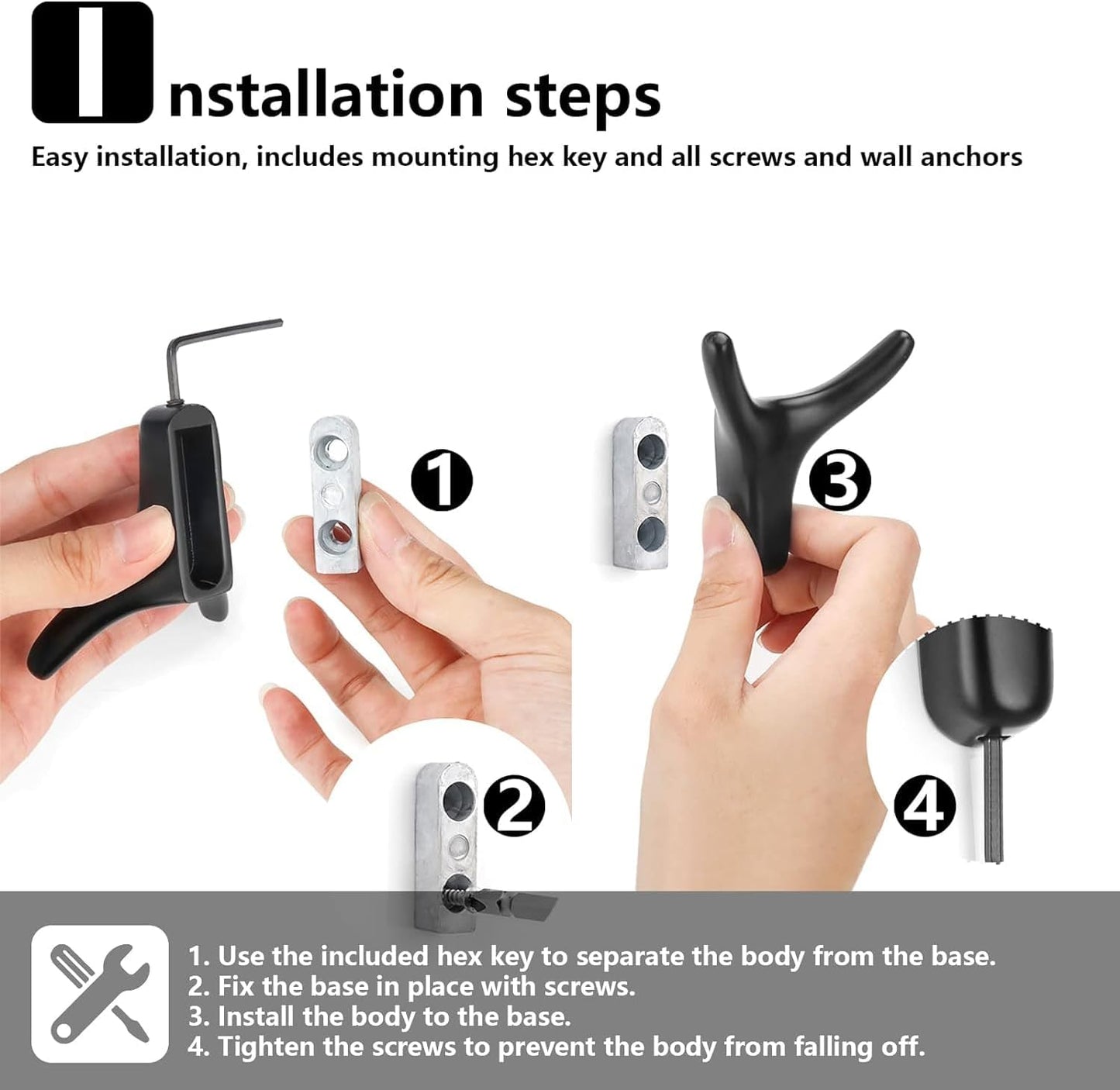 Installation steps

Easy installation, includes mounting hex key and all screws and wall anchors

1

3

2

4

1. Use the included hex key to separate the body from the base.
2. Fix the base in place with screws.
3. Install the body to the base.
4. Tighten the screws to prevent the body from falling off.