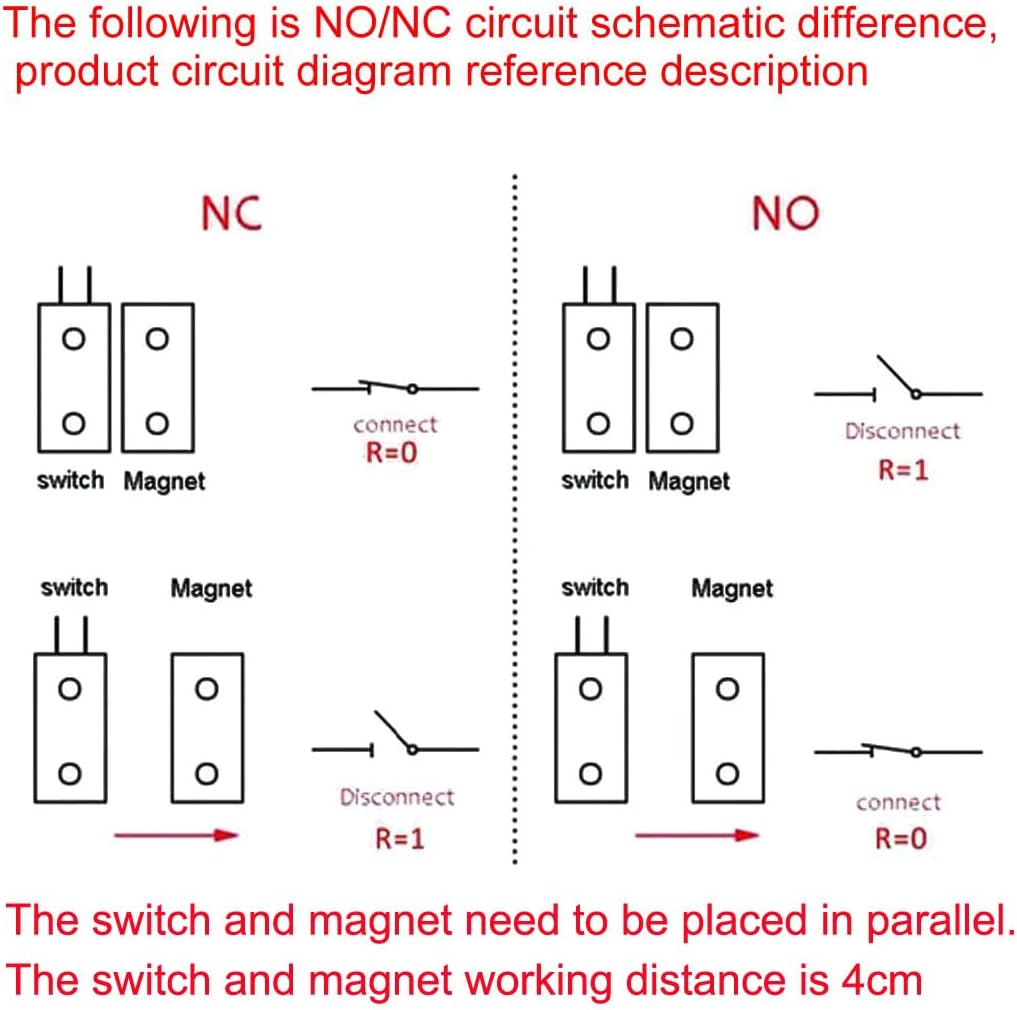 The following is NO/NC circuit schematic difference, product circuit diagram reference description

NC

switch Magnet

connect
R=0

switch Magnet

Disconnect
R=1

NO

switch Magnet

Disconnect
R=1

switch Magnet

connect
R=0

The switch and magnet need to be placed in parallel.
The switch and magnet working distance is 4cm