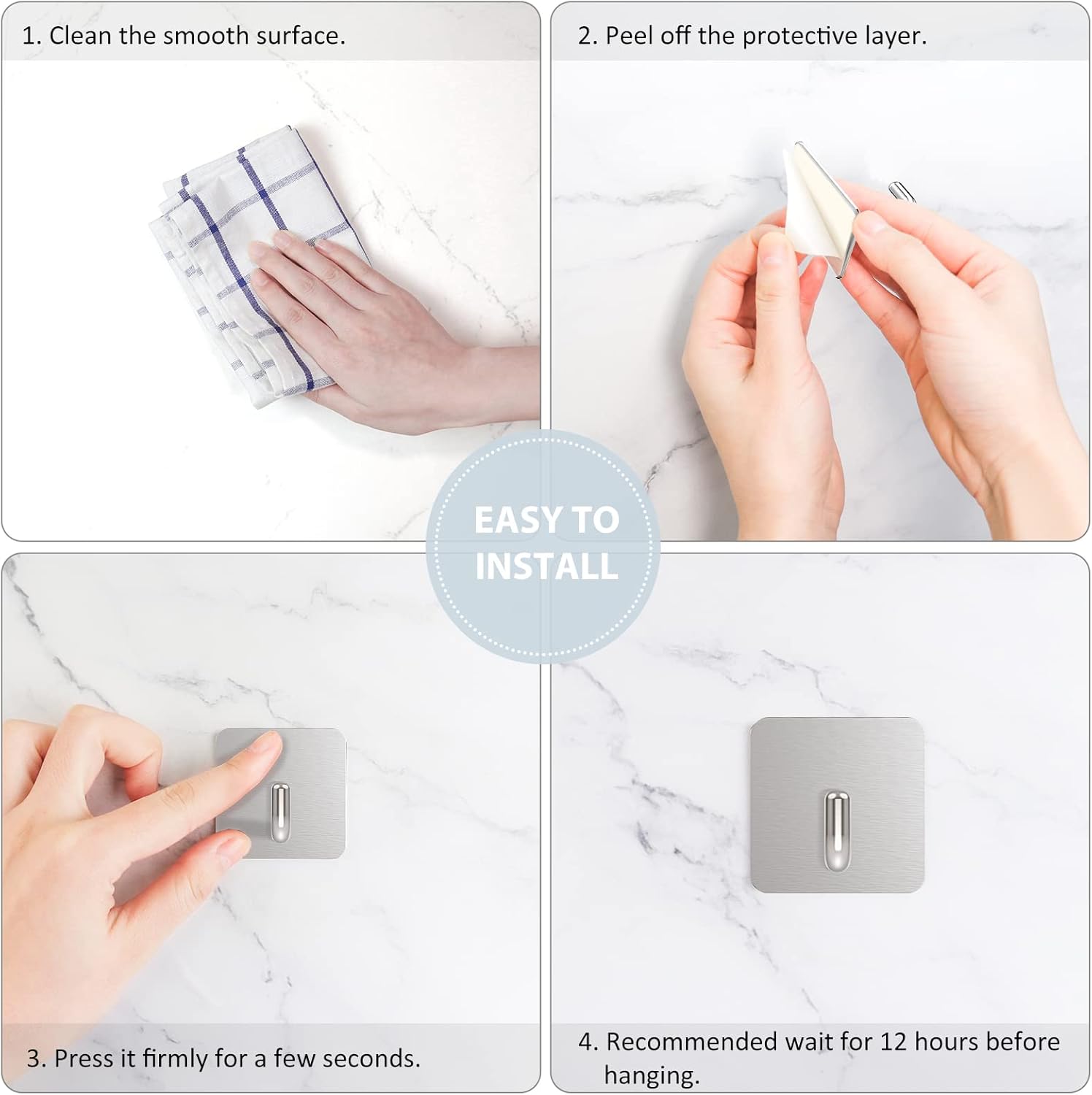 1. Clean the smooth surface.

2. Peel off the protective layer.

EASY TO INSTALL

3. Press it firmly for a few seconds.

4. Recommended wait for 12 hours before hanging.