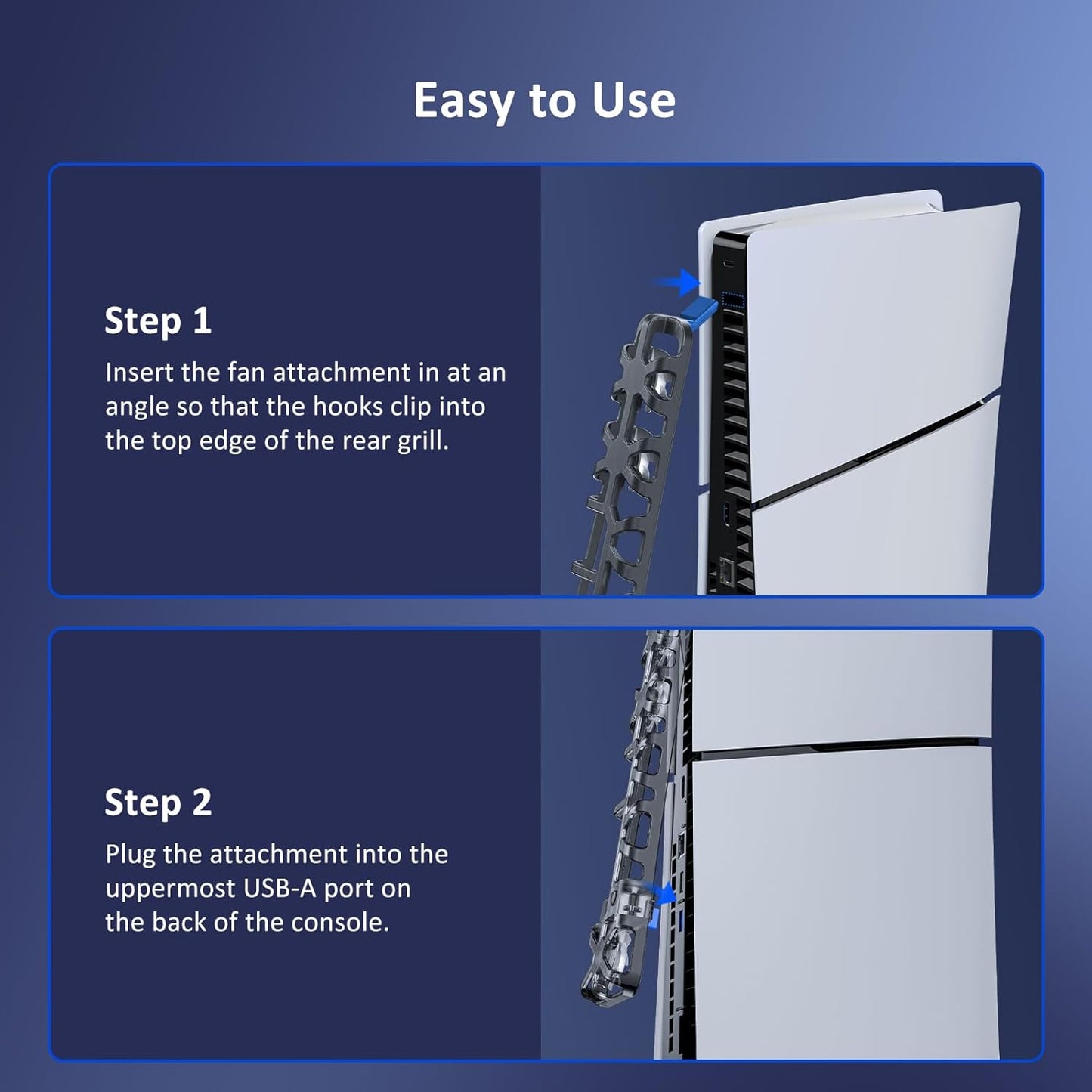 Easy to Use

Step 1

Insert the fan attachment in at an angle so that the hooks clip into the top edge of the rear grill.

Step 2

Plug the attachment into the uppermost USB-A port on the back of the console.