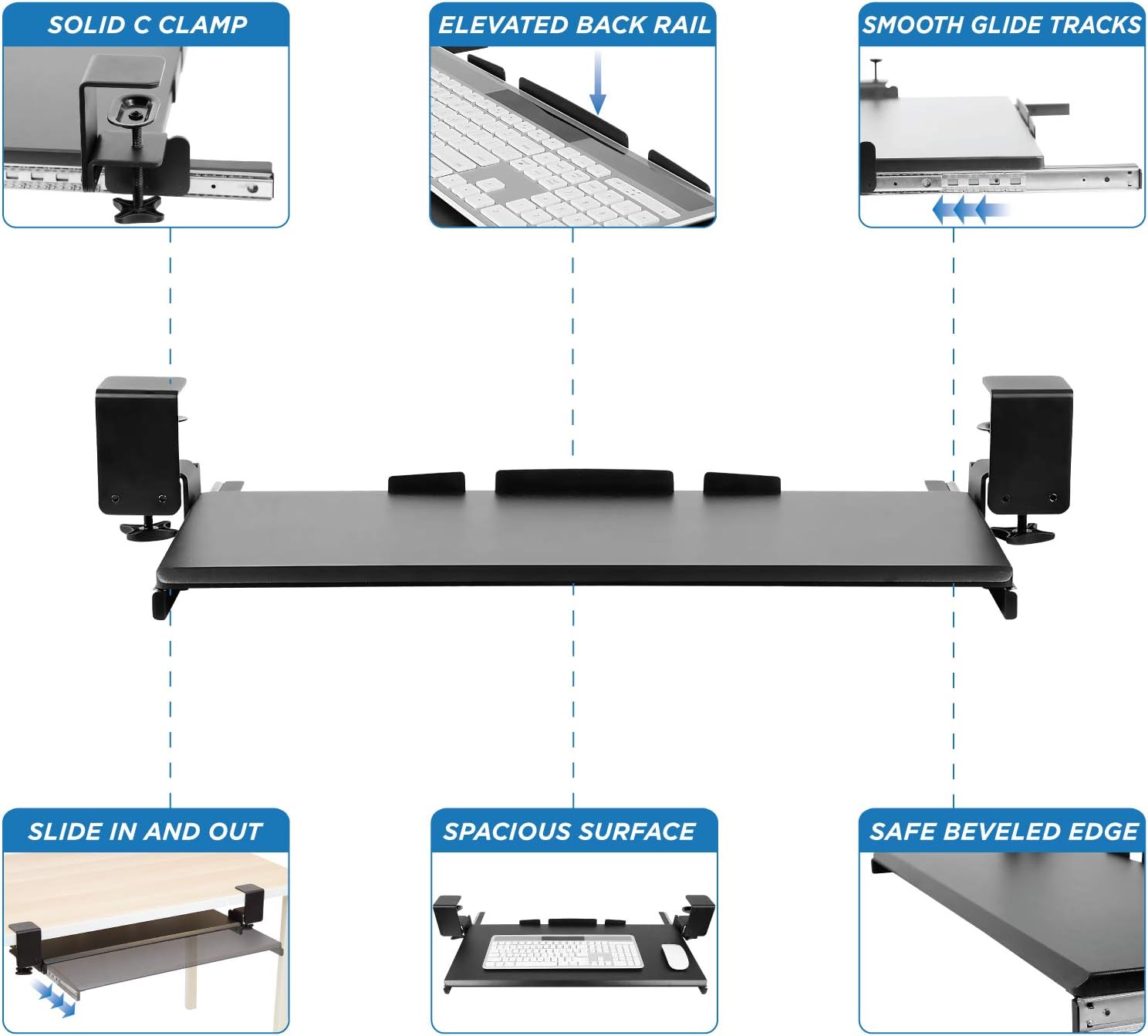 SOLID C CLAMP

ELEVATED BACK RAIL

SMOOTH GLIDE TRACKS

SLIDE IN AND OUT

SPACIOUS SURFACE

SAFE BEVELED EDGE