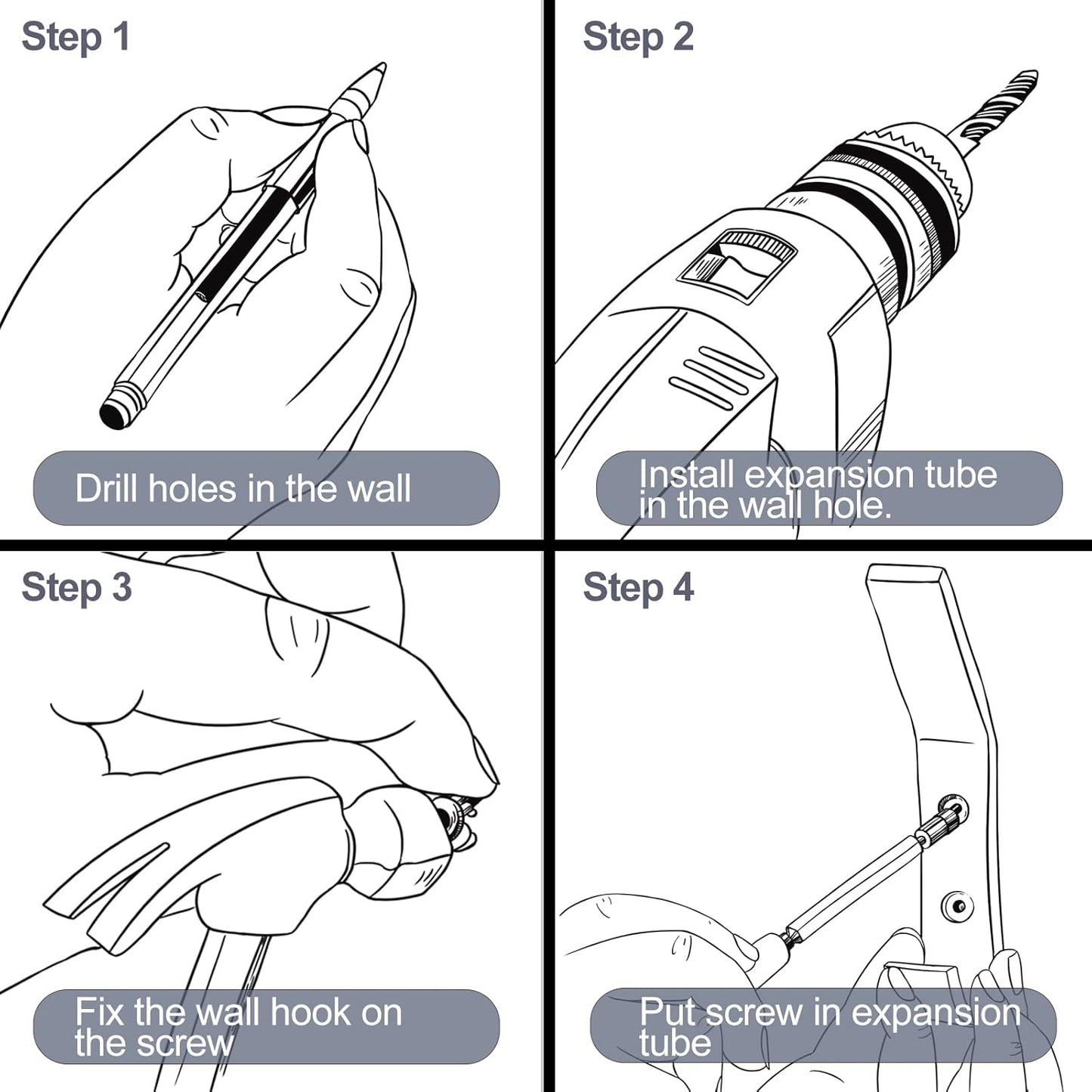 Step 1

Drill holes in the wall

Step 2

Install expansion tube in the wall hole.

Step 3

Fix the wall hook on the screw

Step 4

Put screw in expansion tube