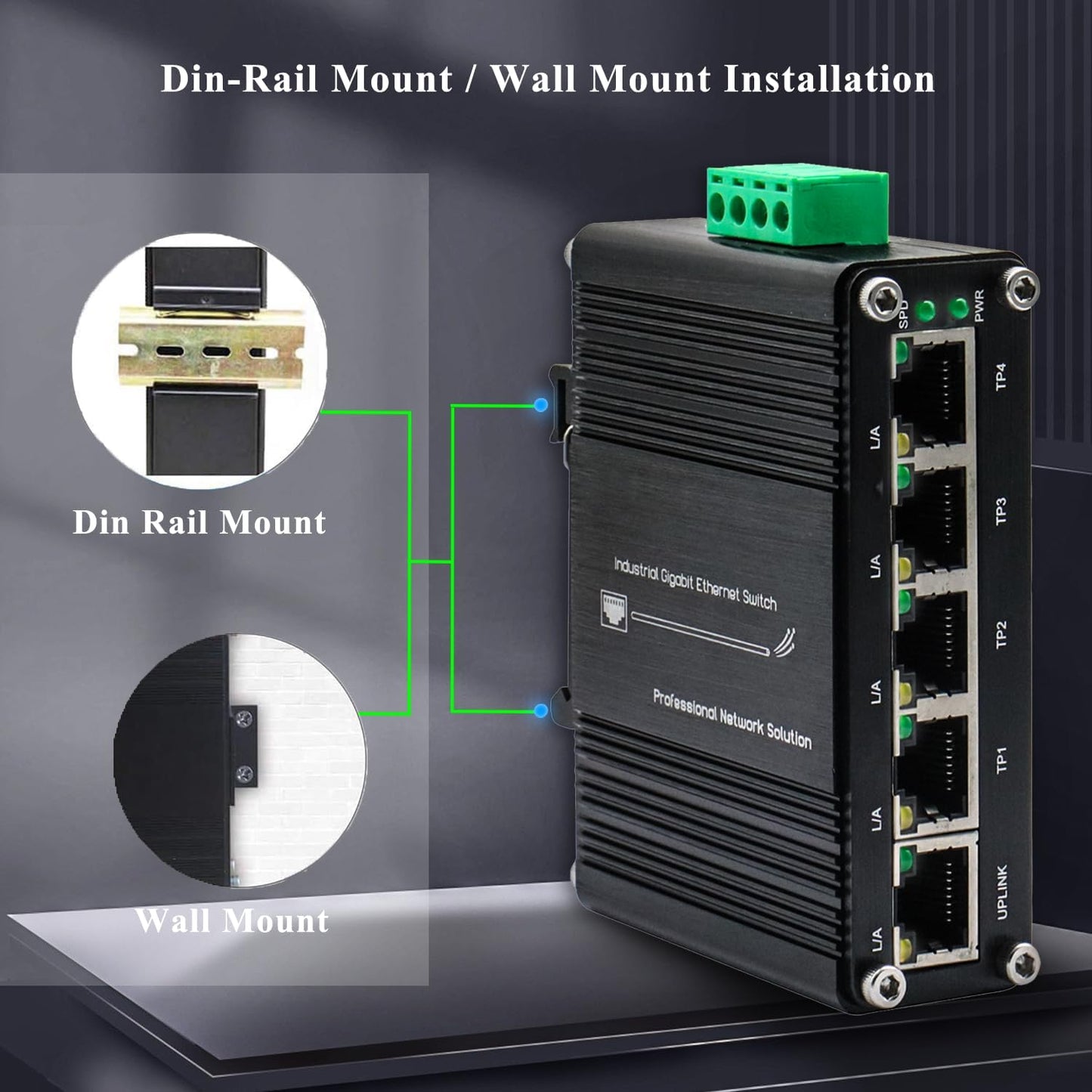 Din-Rail Mount / Wall Mount Installation

Din Rail Mount

Wall Mount

Industrial Gigabit Ethernet Switch

Professional Network Solution

SPD PWR

TP4

L/A

TP3

L/A

TP2

L/A

TP1

L/A

UPLINK

L/A