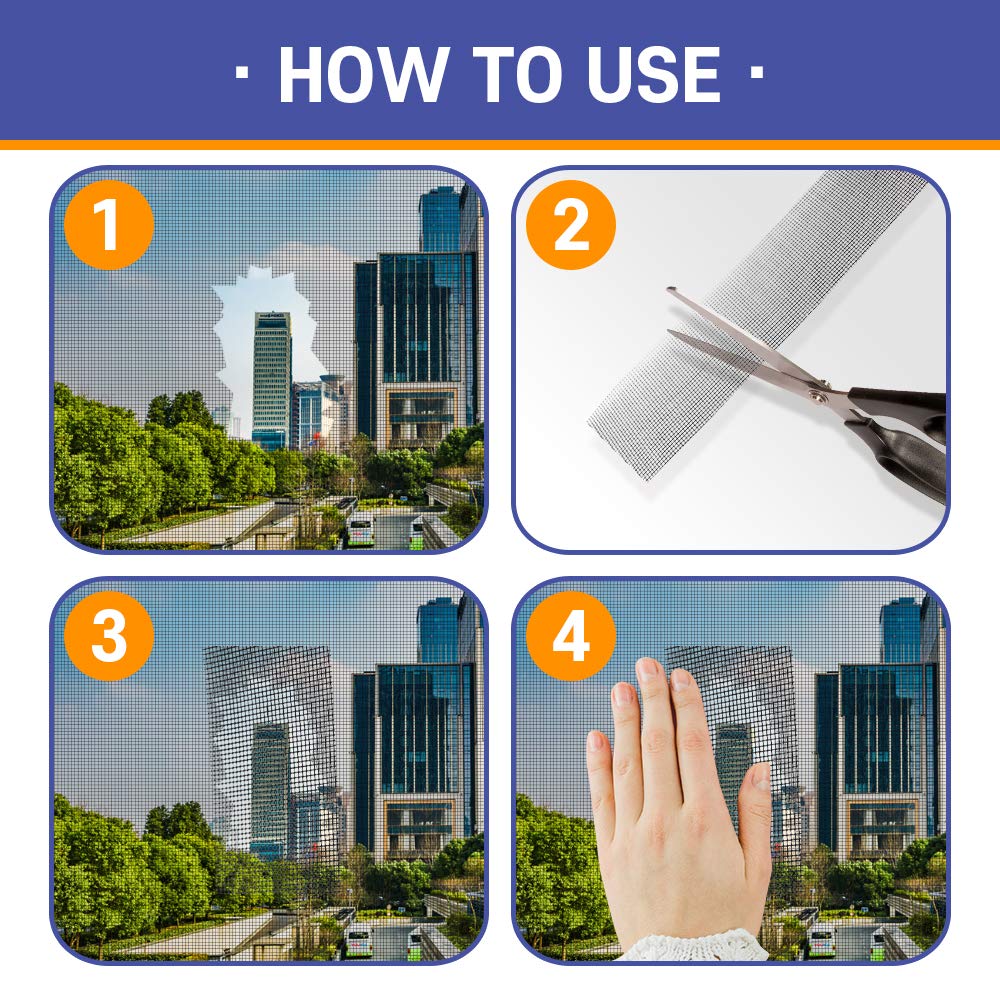 · HOW TO USE ·

1

2

3

4