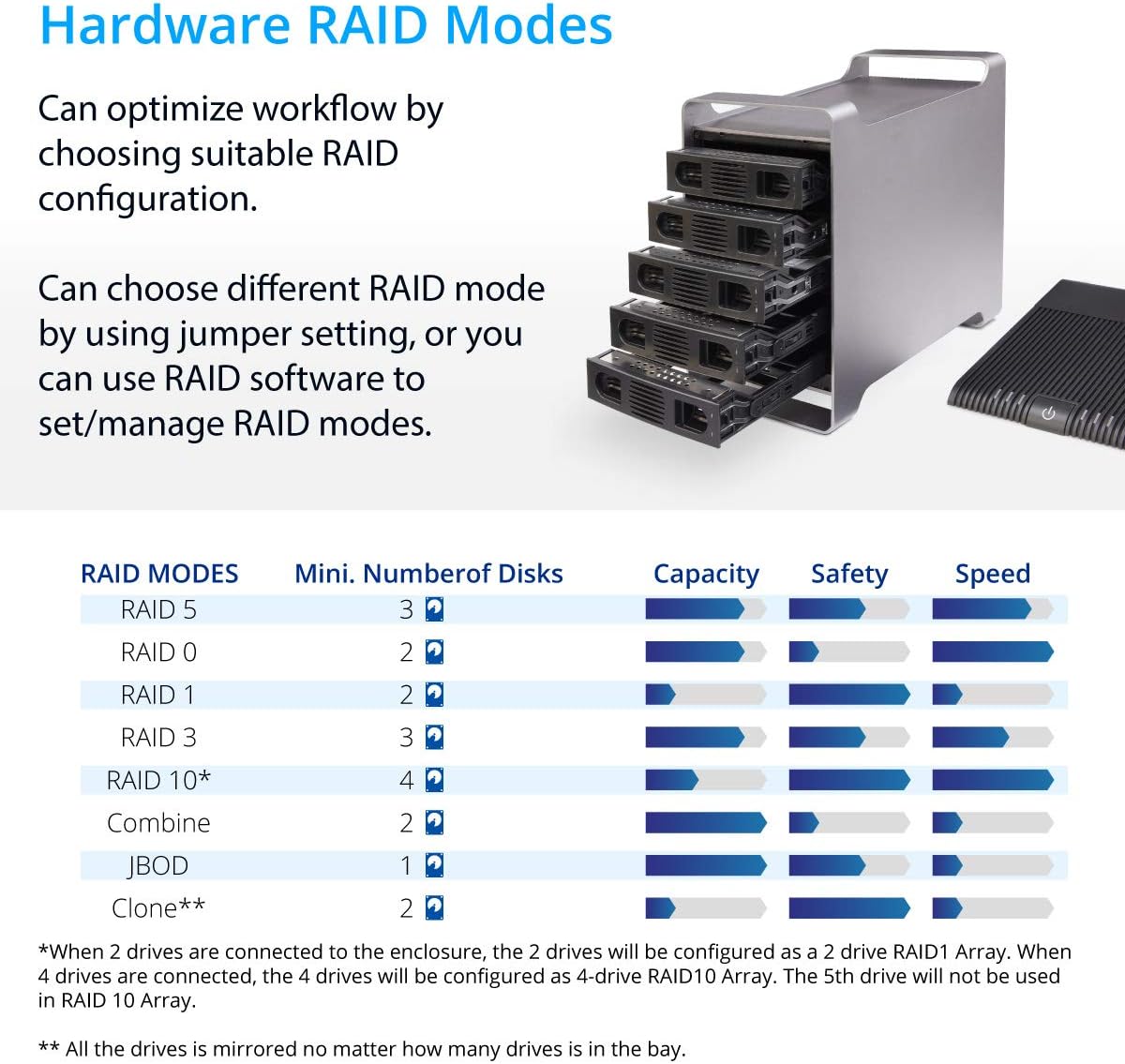 Hardware RAID Modes

Can optimize workflow by choosing suitable RAID configuration.

Can choose different RAID mode by using jumper setting, or you can use RAID software to set/manage RAID modes.

| RAID MODES | Mini. Numberof Disks | Capacity | Safety | Speed |
|---|---|---|---|---|
| RAID 5 | 3 | | | |
| RAID 0 | 2 | | | |
| RAID 1 | 2 | | | |
| RAID 3 | 3 | | | |
| RAID 10* | 4 | | | |
| Combine | 2 | | | |
| JBOD | 1 | | | |
| Clone** | 2 | | | |

*When 2 drives are connected to the enclosure, the 2 drives will be configured as a 2 drive RAID1 Array. When 4 drives are connected, the 4 drives will be configured as 4-drive RAID10 Array. The 5th drive will not be used in RAID 10 Array.

** All the drives is mirrored no matter how many drives is in the bay.