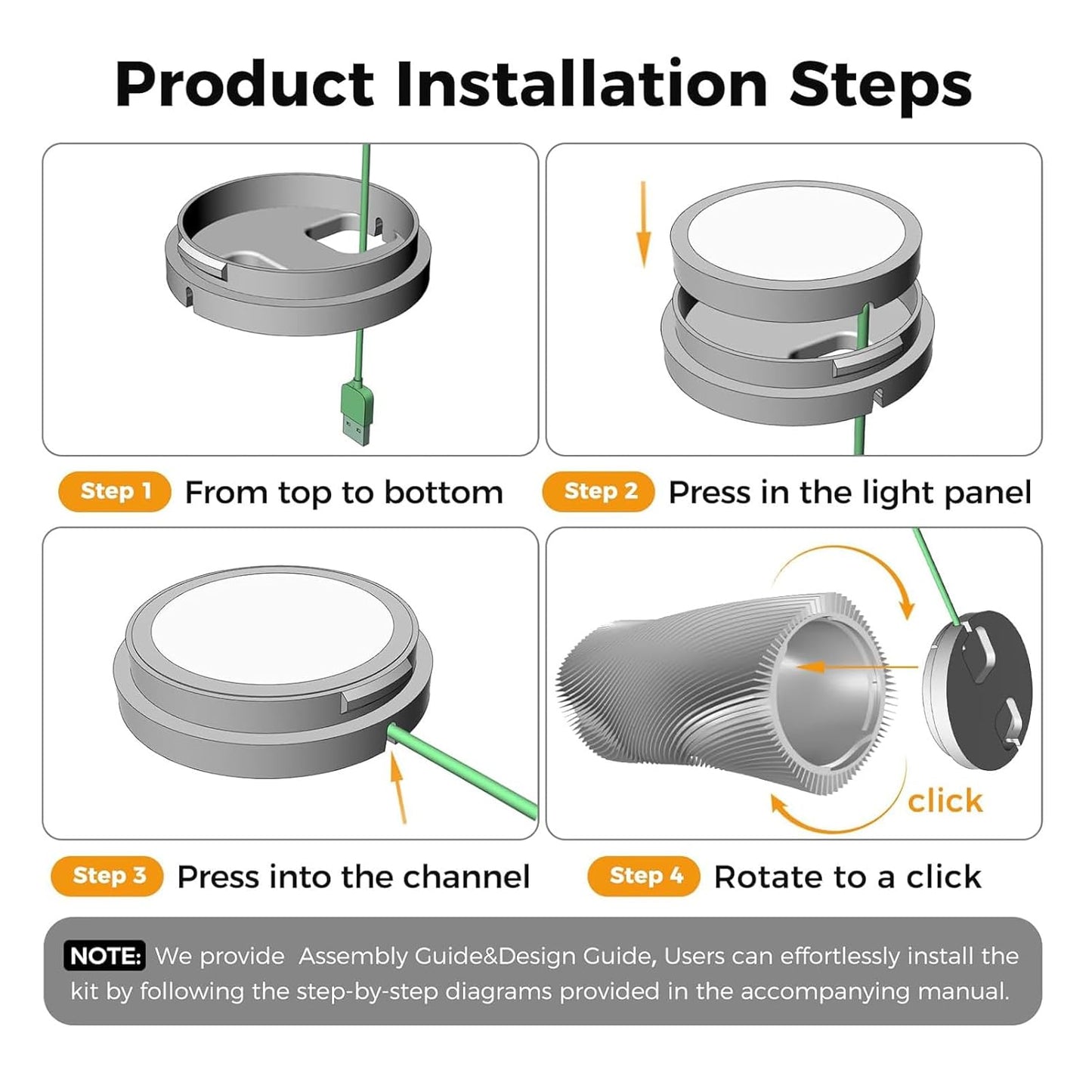 Product Installation Steps

Step 1 From top to bottom

Step 2 Press in the light panel

click

Step 3 Press into the channel

Step 4 Rotate to a click

NOTE: We provide  Assembly Guide&Design Guide, Users can effortlessly install the kit by following the step-by-step diagrams provided in the accompanying manual.