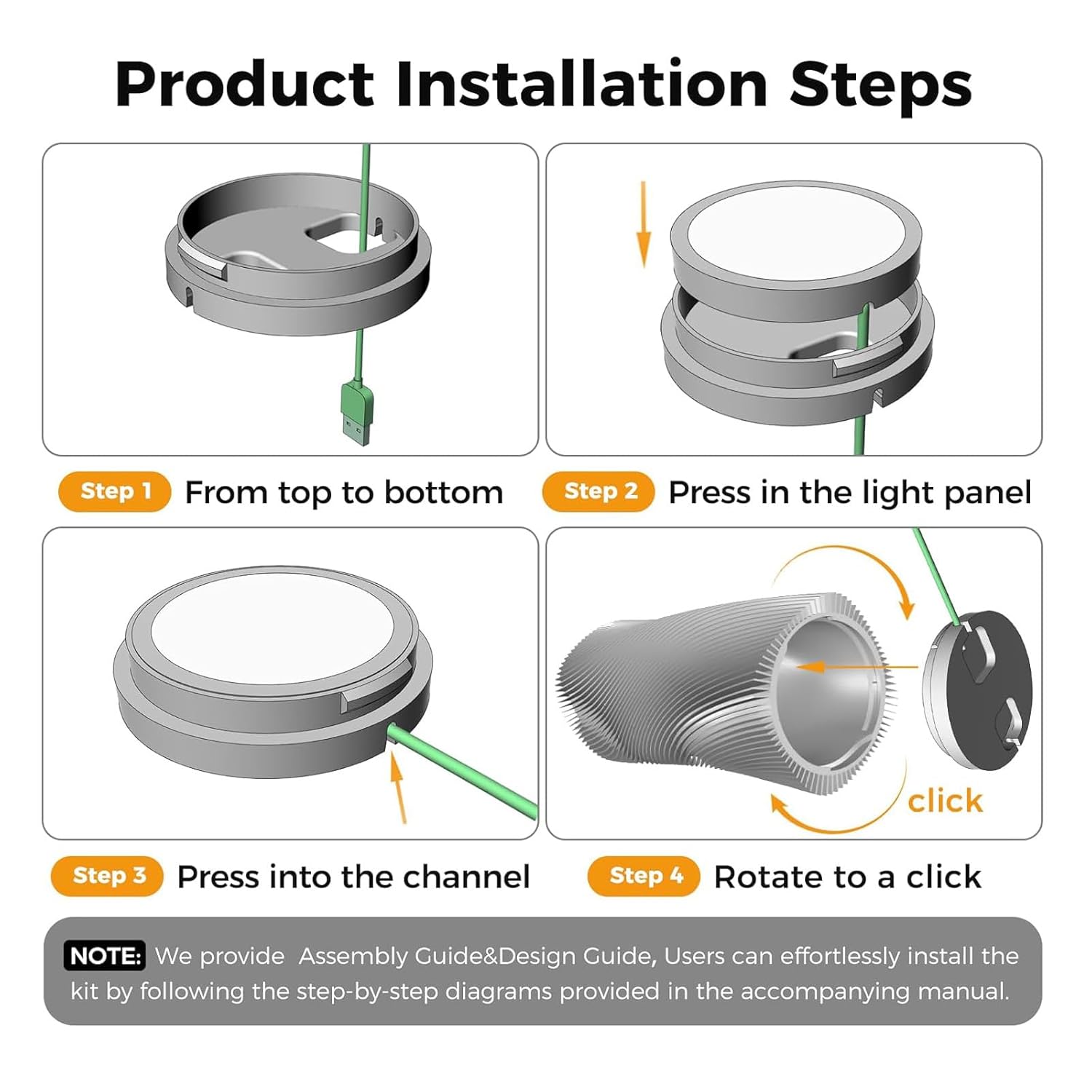 Product Installation Steps

Step 1 From top to bottom

Step 2 Press in the light panel

Step 3 Press into the channel

click

Step 4 Rotate to a click

NOTE: We provide Assembly Guide&Design Guide, Users can effortlessly install the kit by following the step-by-step diagrams provided in the accompanying manual.