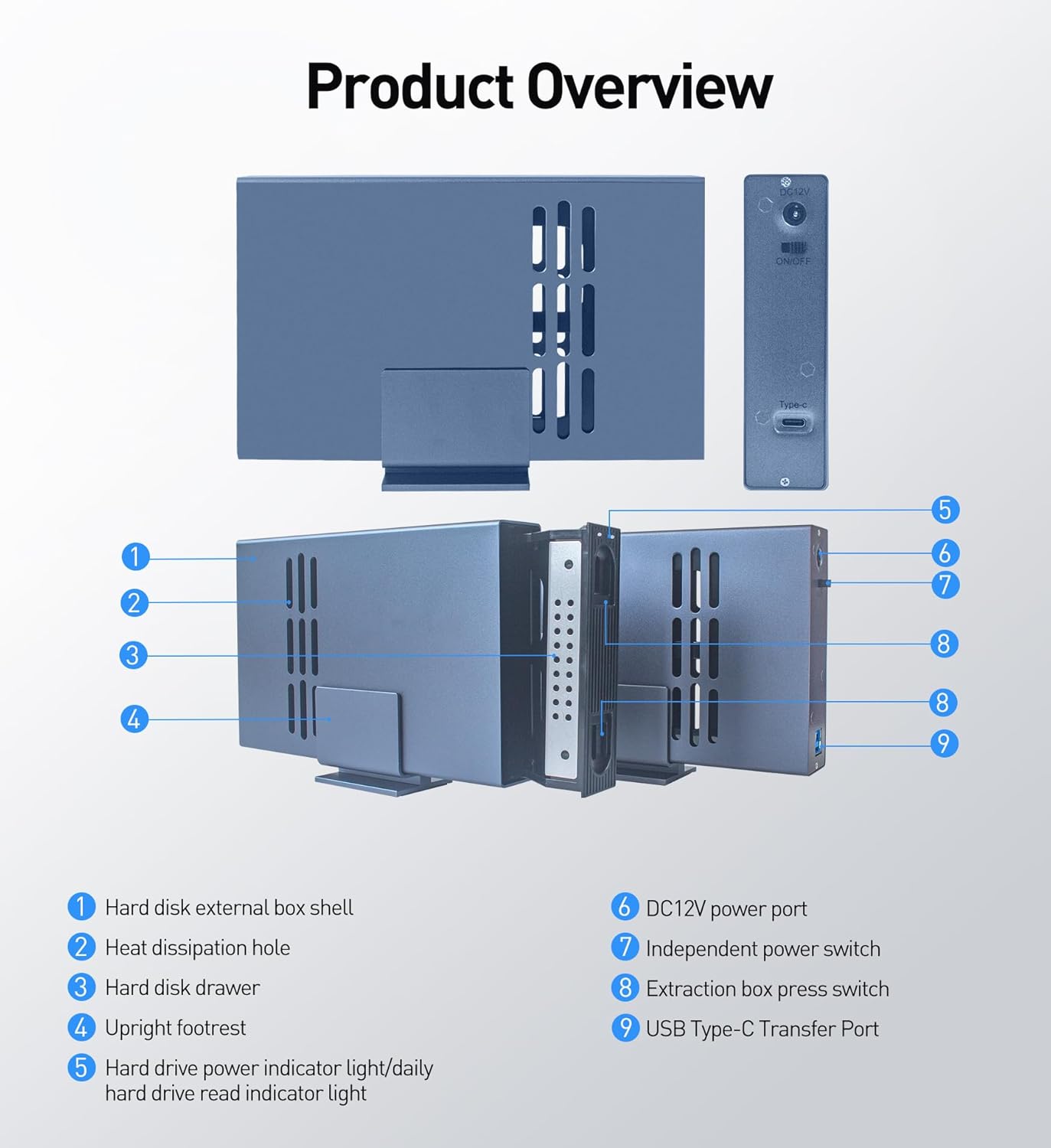 Product Overview

DC12V

ON/OFF

Type-c

1
2
3
4
5
6
7
8
8
9

1 Hard disk external box shell
2 Heat dissipation hole
3 Hard disk drawer
4 Upright footrest
5 Hard drive power indicator light/daily hard drive read indicator light

6 DC12V power port
7 Independent power switch
8 Extraction box press switch
9 USB Type-C Transfer Port