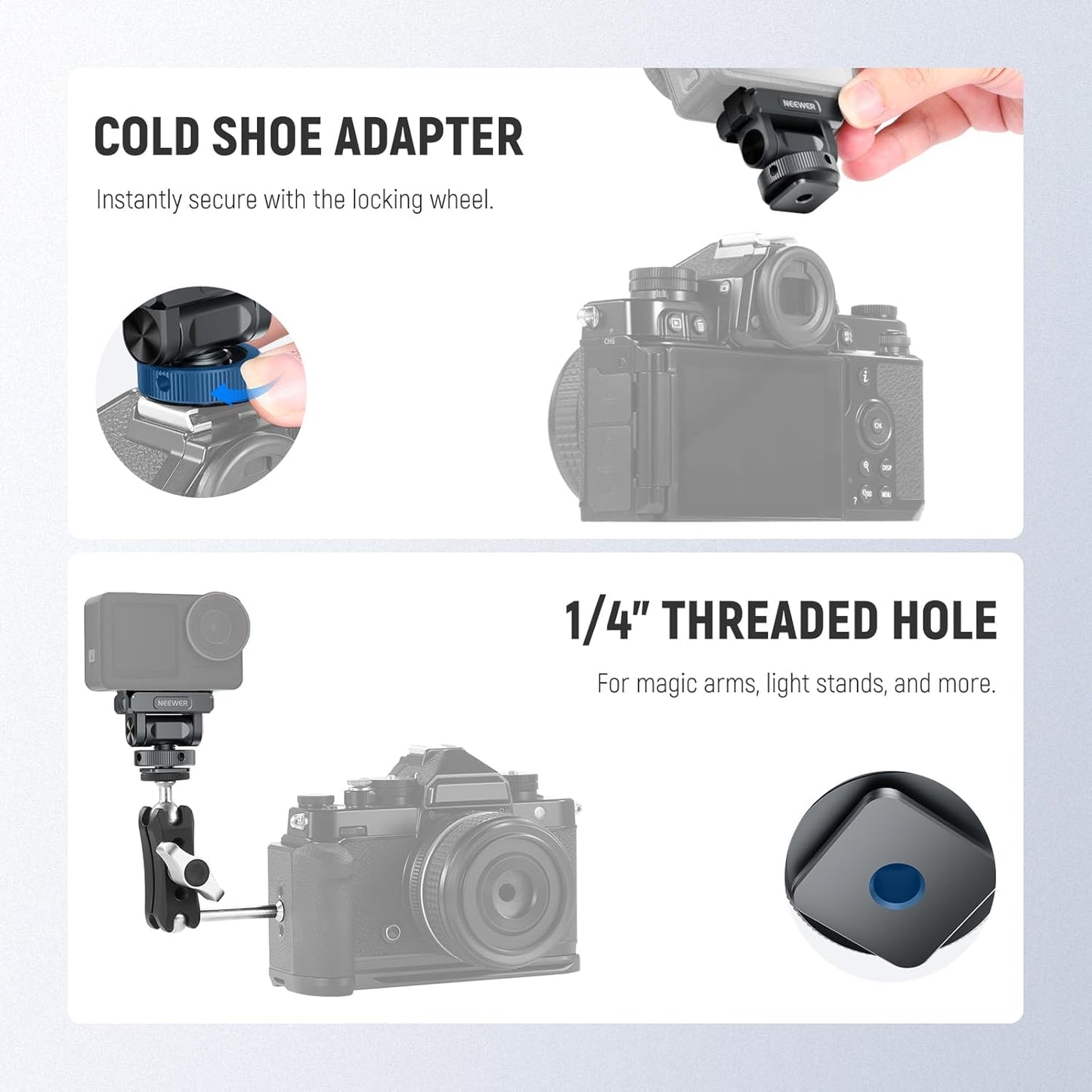 COLD SHOE ADAPTER

Instantly secure with the locking wheel.

NEEWER

1/4" THREADED HOLE

For magic arms, light stands, and more.

NEEWER