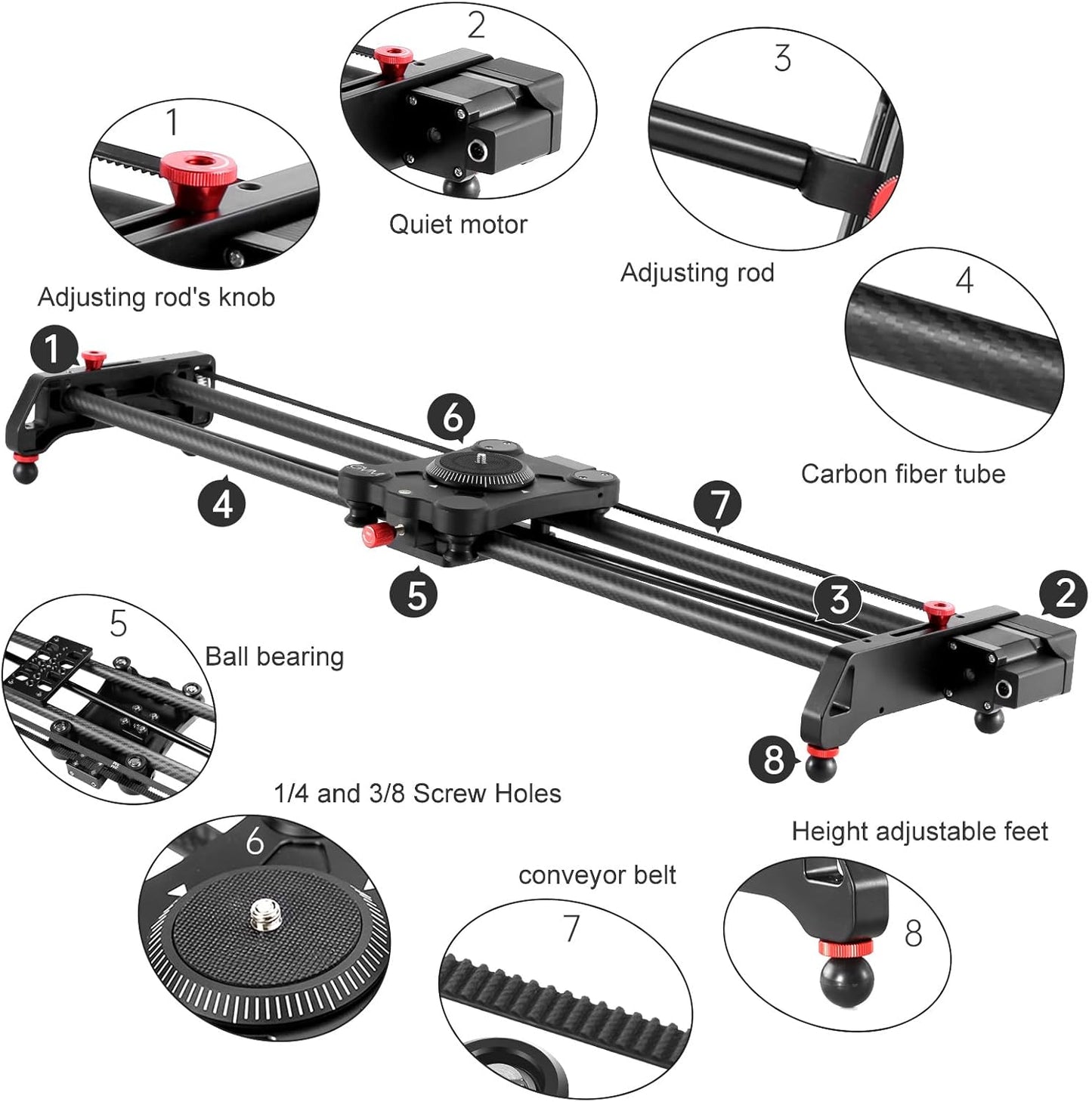 1
Adjusting rod's knob

2
Quiet motor

3
Adjusting rod

4
Carbon fiber tube

1

6

4

7

5

3

2

8

5
Ball bearing

1/4 and 3/8 Screw Holes

6

conveyor belt

7

Height adjustable feet

8