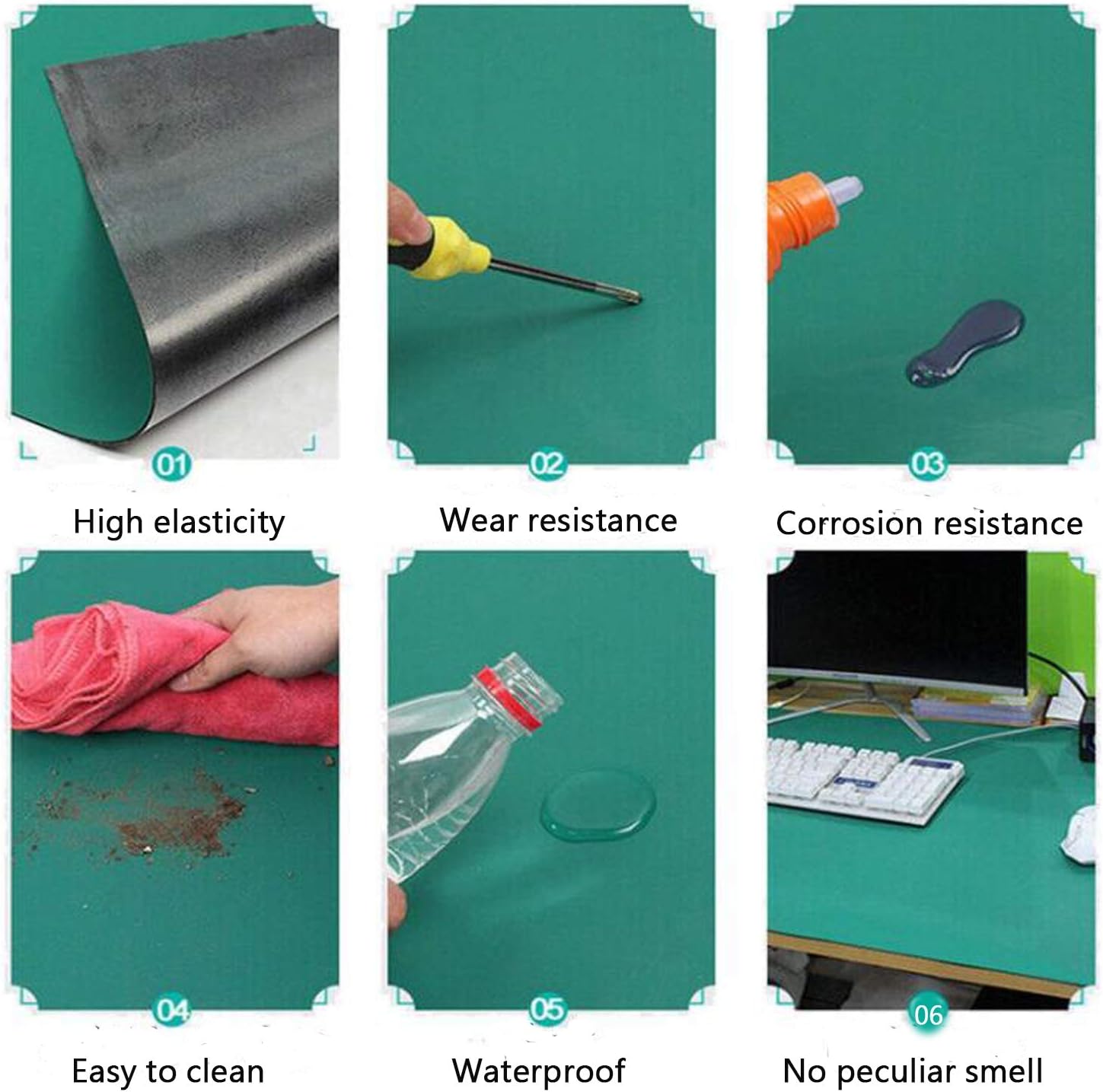 01

High elasticity

02

Wear resistance

03

Corrosion resistance

04

Easy to clean

05

Waterproof

06

No peculiar smell