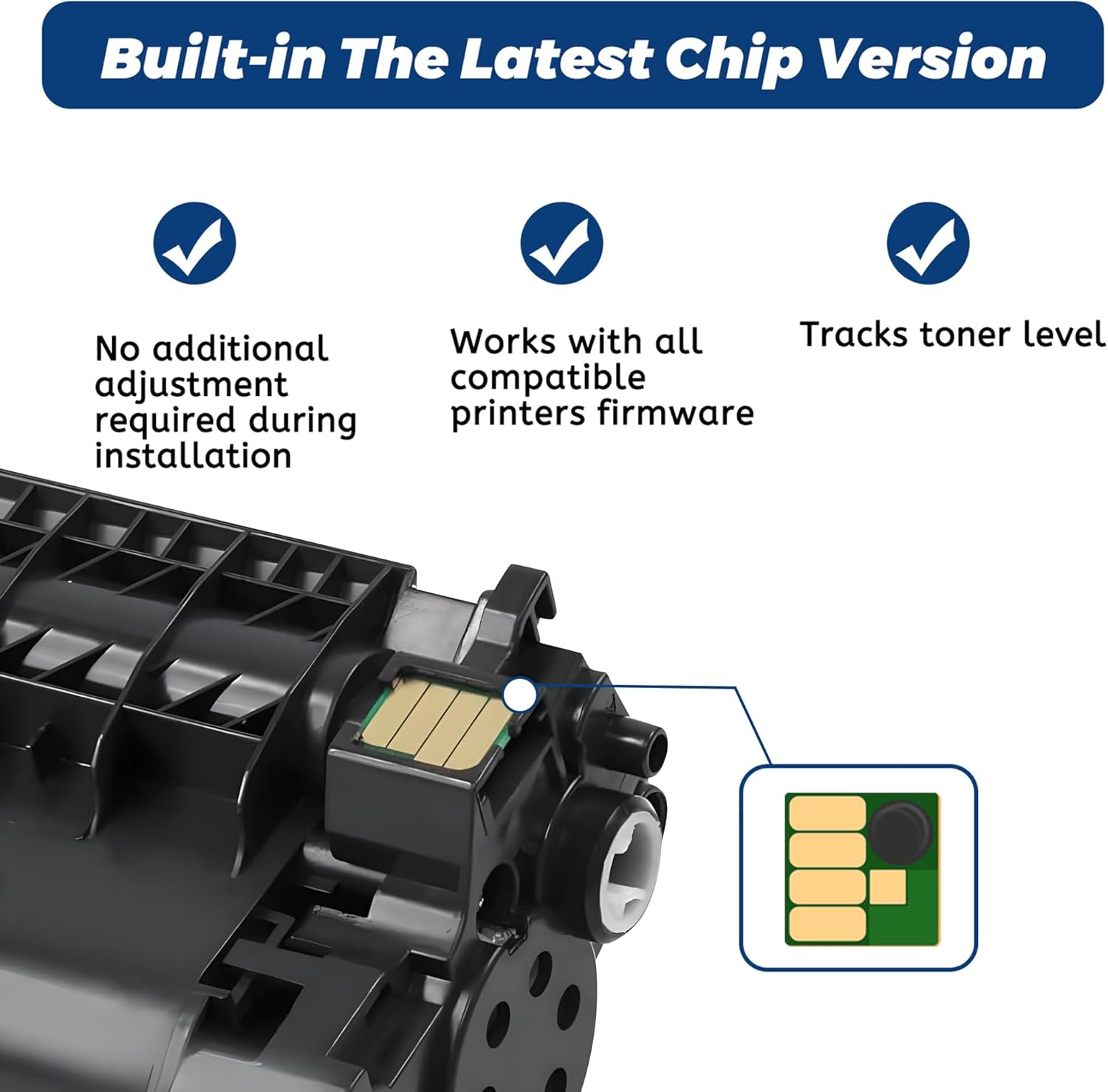 Built-in The Latest Chip Version

No additional adjustment required during installation

Works with all compatible printers firmware

Tracks toner level