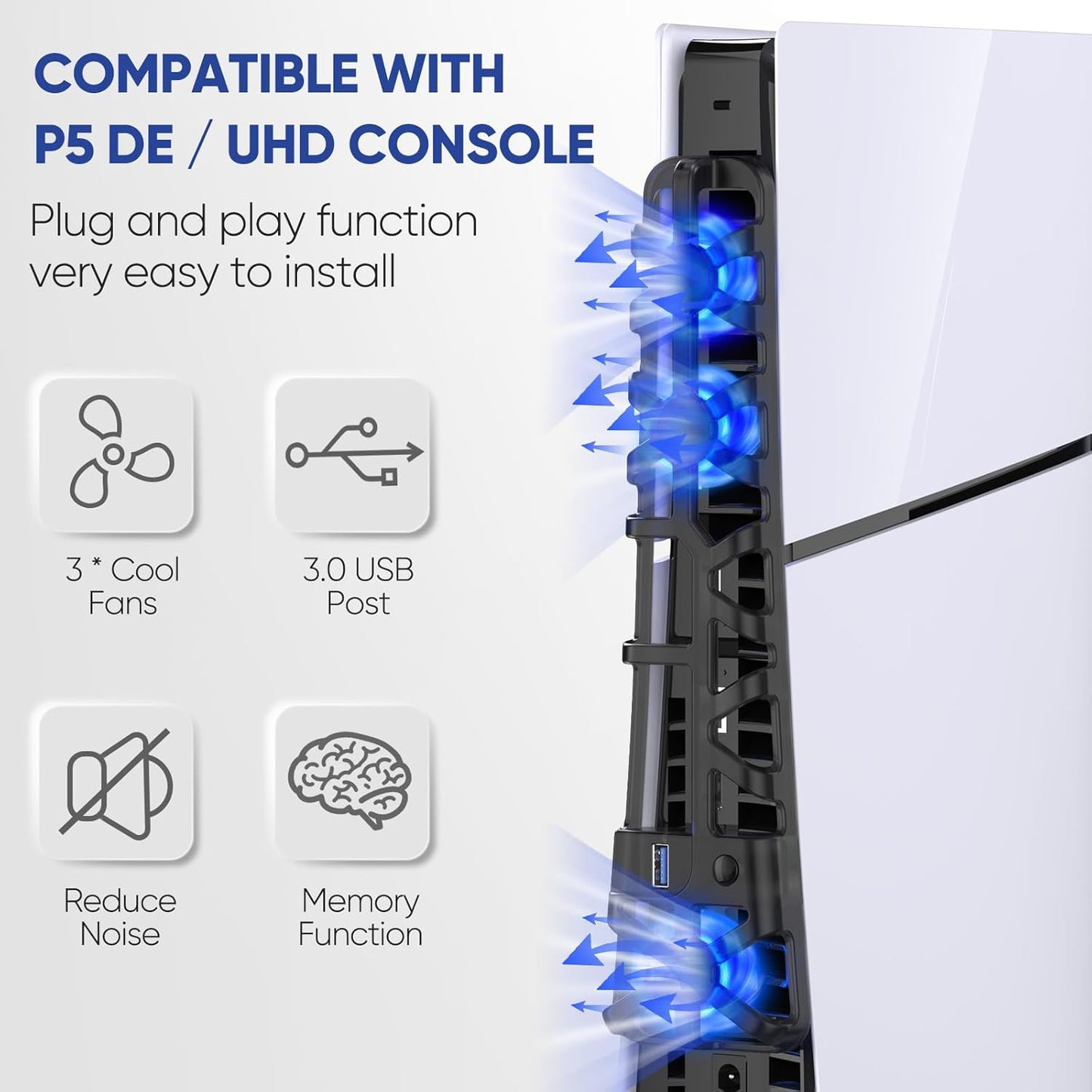 COMPATIBLE WITH
P5 DE / UHD CONSOLE

Plug and play function very easy to install

3 * Cool Fans

3.0 USB Post

Reduce Noise

Memory Function