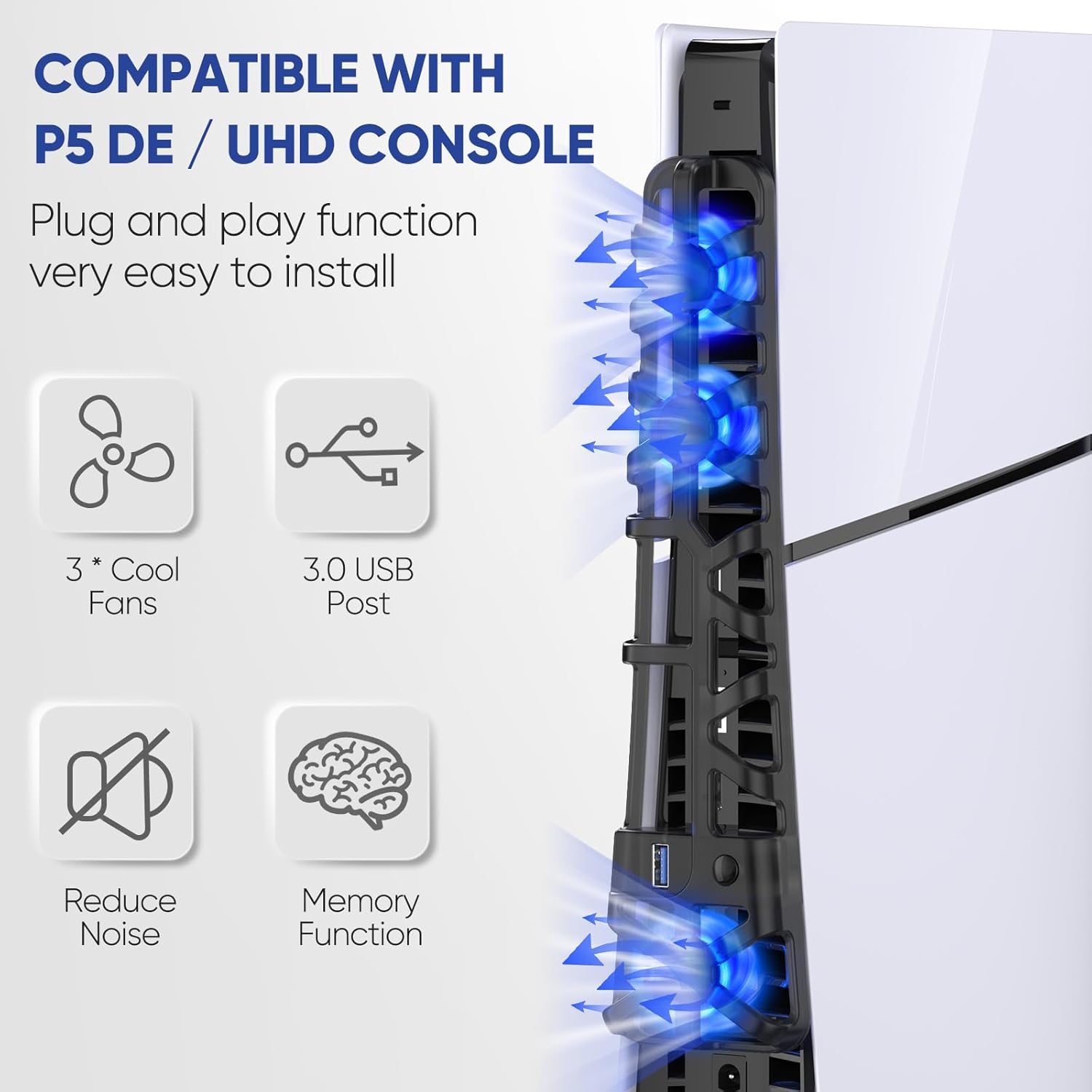 COMPATIBLE WITH
P5 DE / UHD CONSOLE

Plug and play function very easy to install

3 * Cool Fans

3.0 USB Post

Reduce Noise

Memory Function