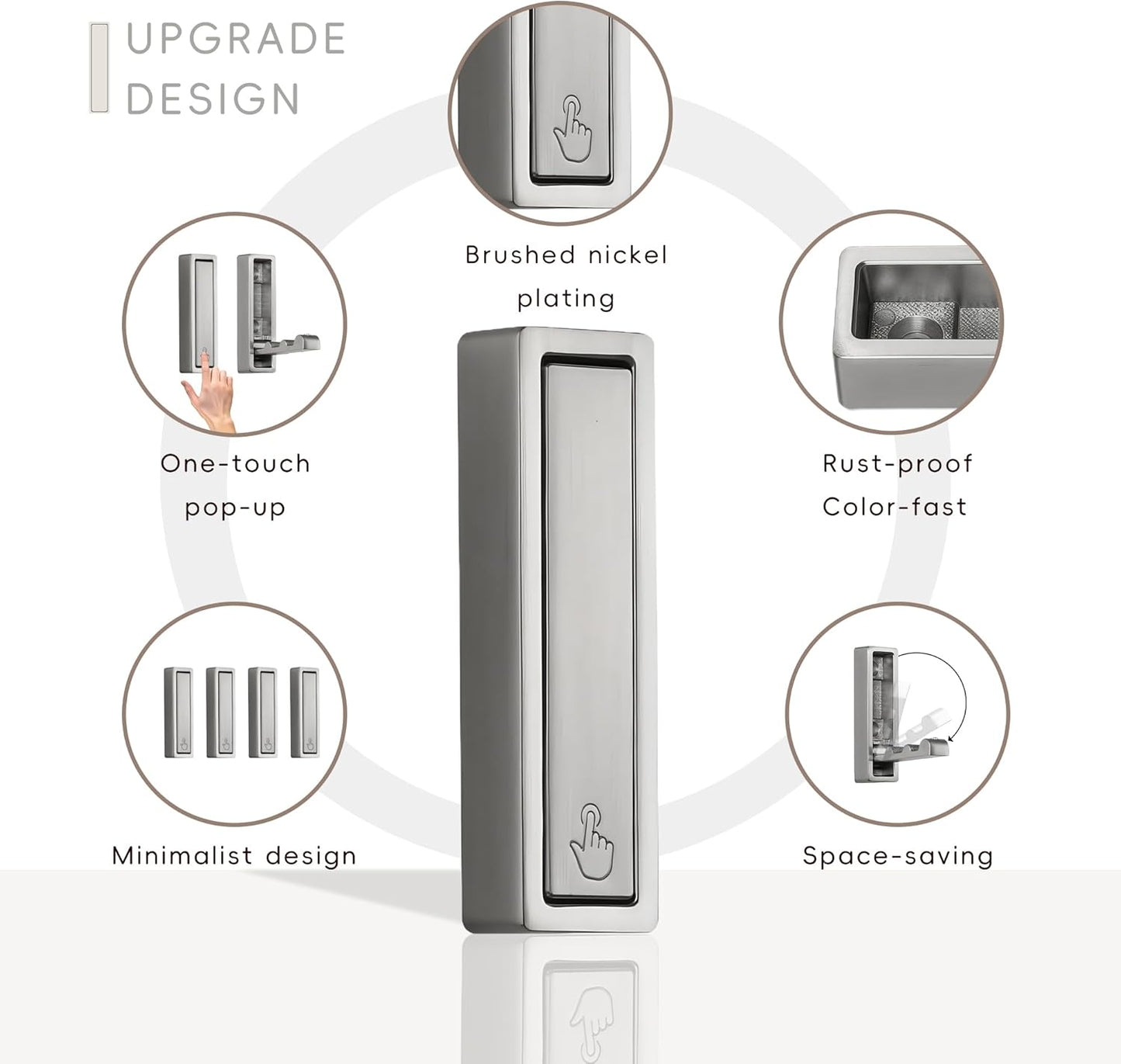 UPGRADE DESIGN

Brushed nickel plating

One-touch pop-up

Rust-proof Color-fast

Minimalist design

Space-saving