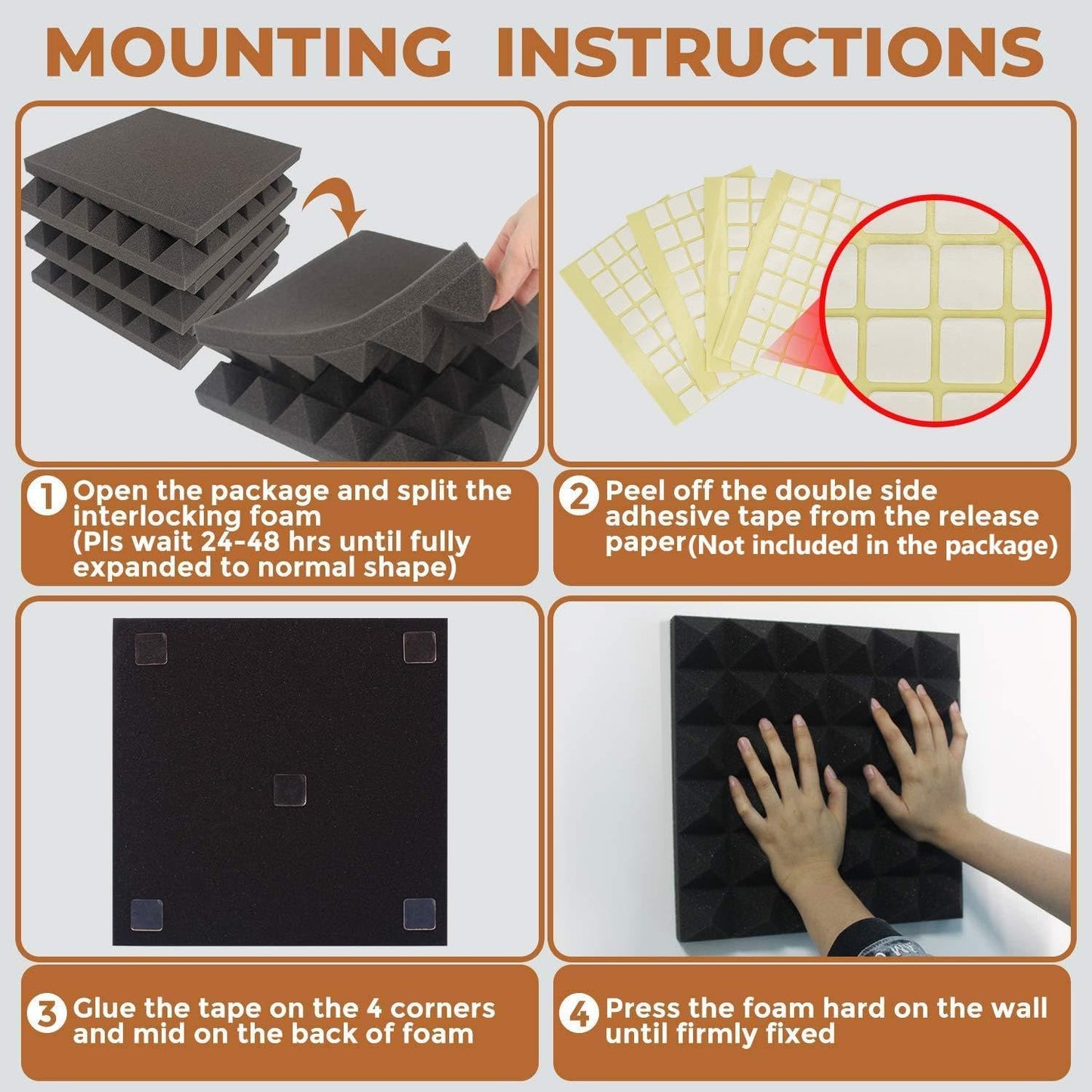 MOUNTING INSTRUCTIONS

1 Open the package and split the interlocking foam (Pls wait 24-48 hrs until fully expanded to normal shape)

2 Peel off the double side adhesive tape from the release paper(Not included in the package)

3 Glue the tape on the 4 corners and mid on the back of foam

4 Press the foam hard on the wall until firmly fixed