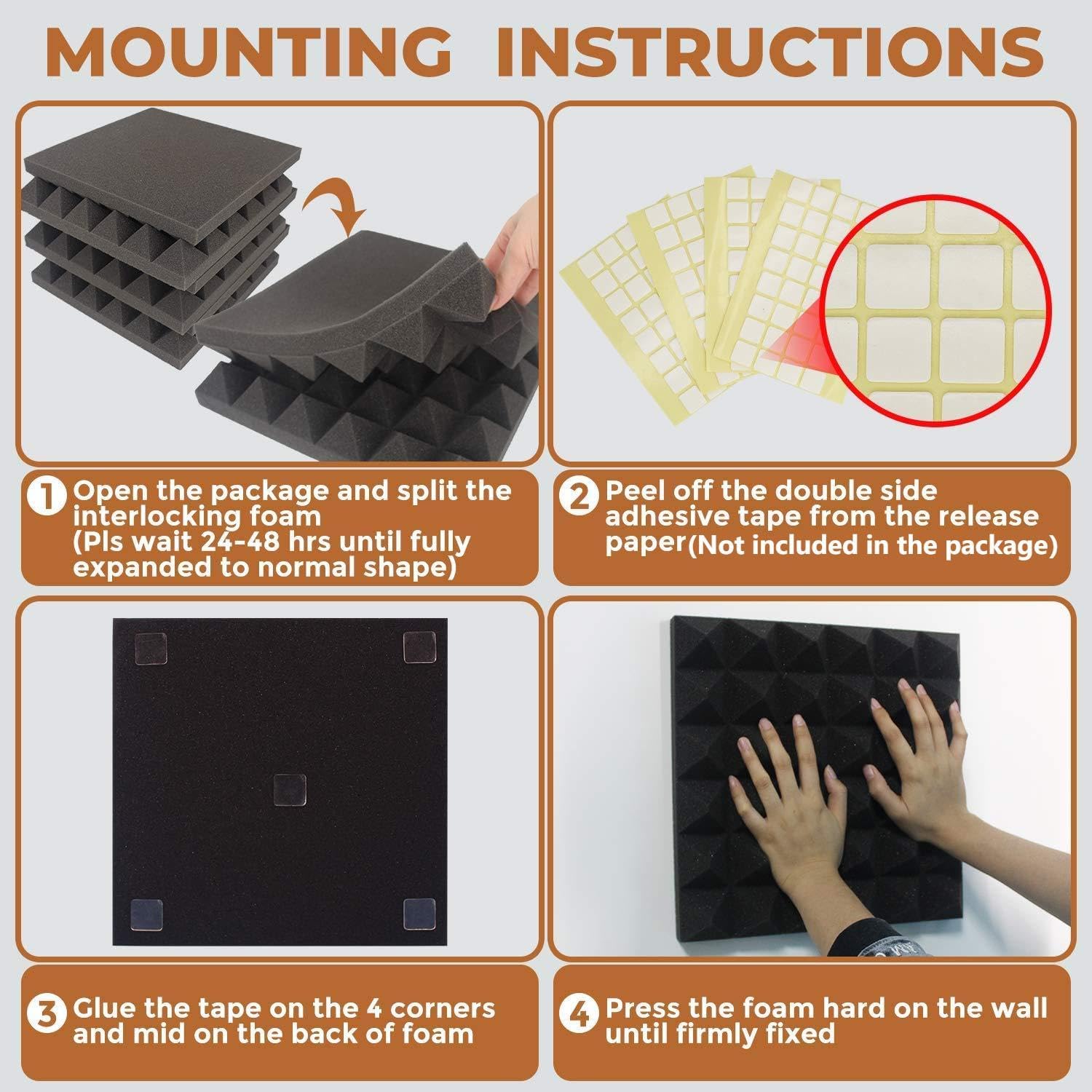 MOUNTING INSTRUCTIONS

1 Open the package and split the interlocking foam
(Pls wait 24-48 hrs until fully expanded to normal shape)

2 Peel off the double side adhesive tape from the release paper(Not included in the package)

3 Glue the tape on the 4 corners and mid on the back of foam

4 Press the foam hard on the wall until firmly fixed