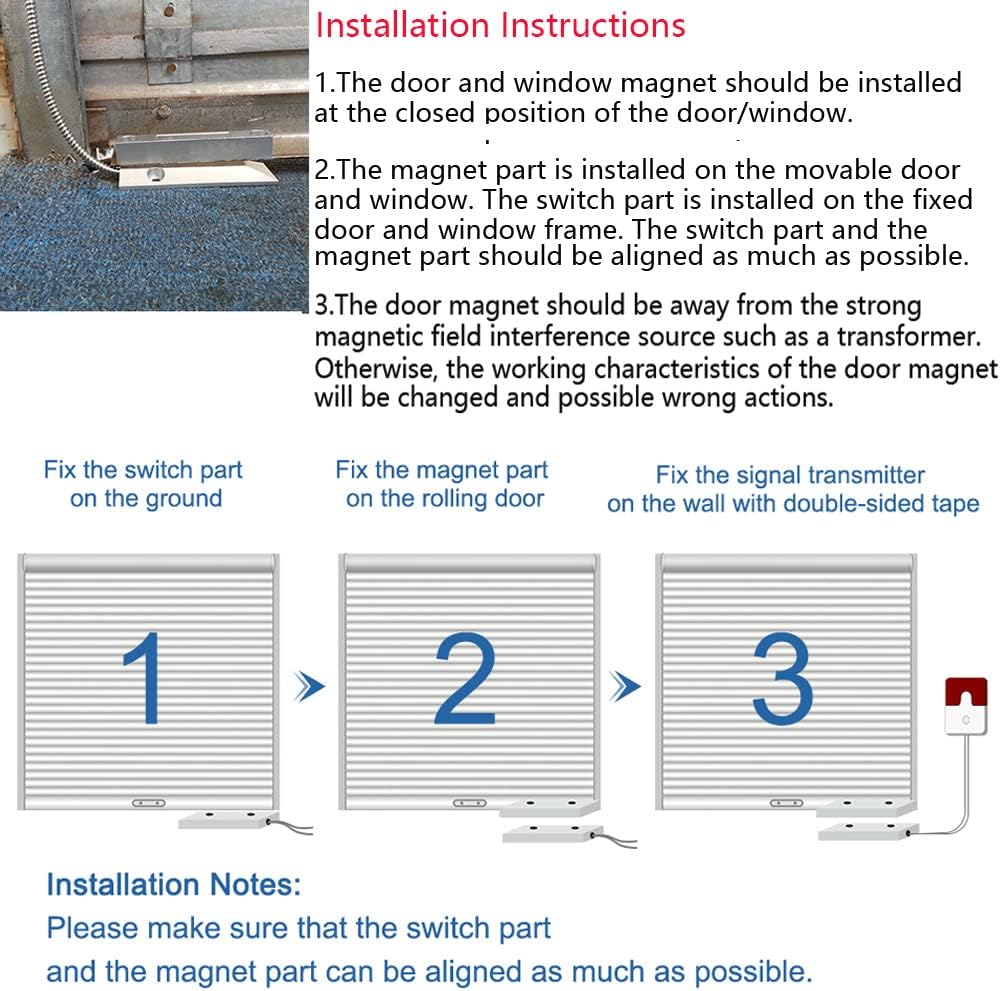 Installation Instructions

1.The door and window magnet should be installed at the closed position of the door/window.

2.The magnet part is installed on the movable door and window. The switch part is installed on the fixed door and window frame. The switch part and the magnet part should be aligned as much as possible.

3.The door magnet should be away from the strong magnetic field interference source such as a transformer. Otherwise, the working characteristics of the door magnet will be changed and possible wrong actions.

Fix the switch part on the ground

Fix the magnet part on the rolling door

Fix the signal transmitter on the wall with double-sided tape

1

2

3

Installation Notes:
Please make sure that the switch part and the magnet part can be aligned as much as possible.