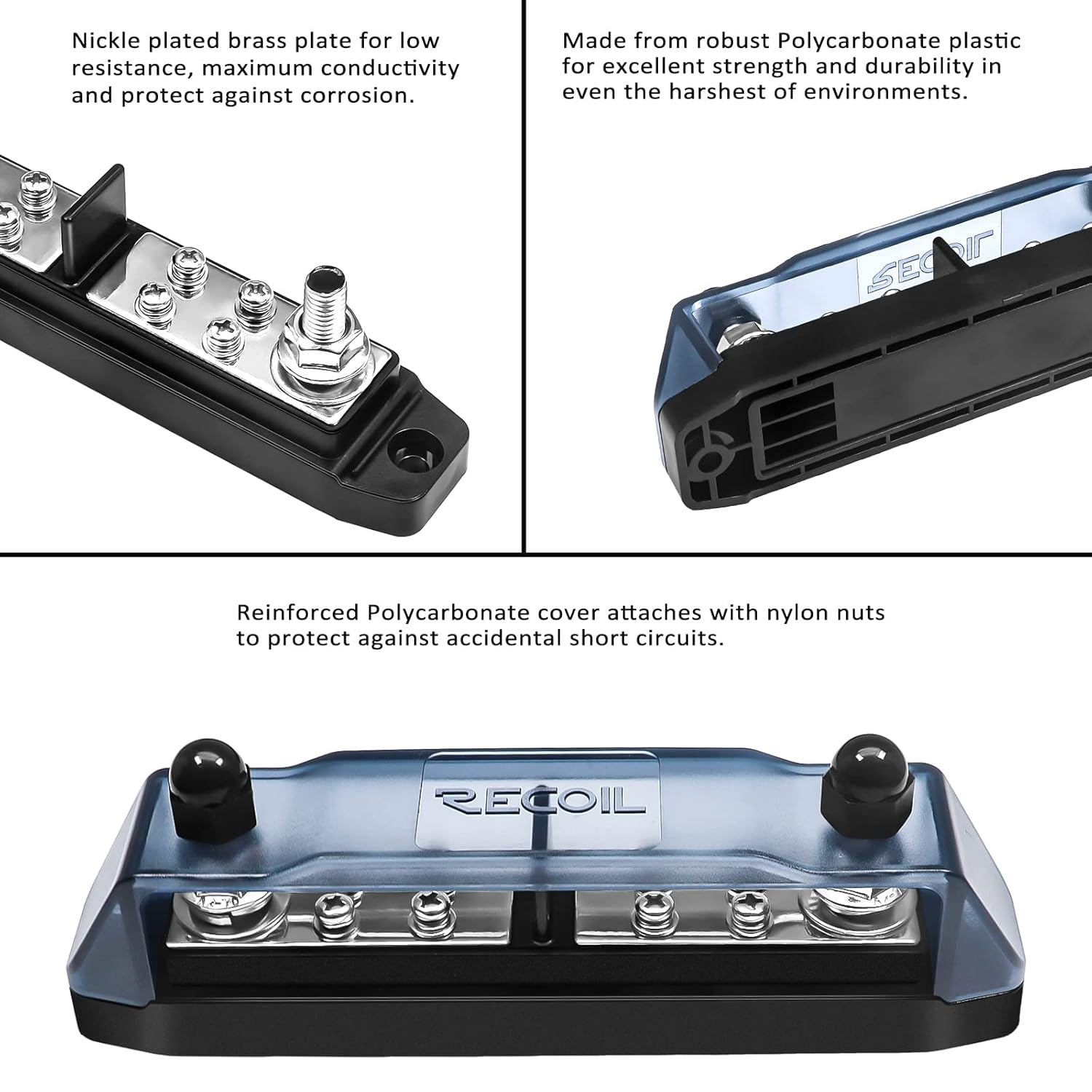 Nickle plated brass plate for low resistance, maximum conductivity and protect against corrosion.

Made from robust Polycarbonate plastic for excellent strength and durability in even the harshest of environments.

RECOIL

Reinforced Polycarbonate cover attaches with nylon nuts to protect against accidental short circuits.

RECOIL