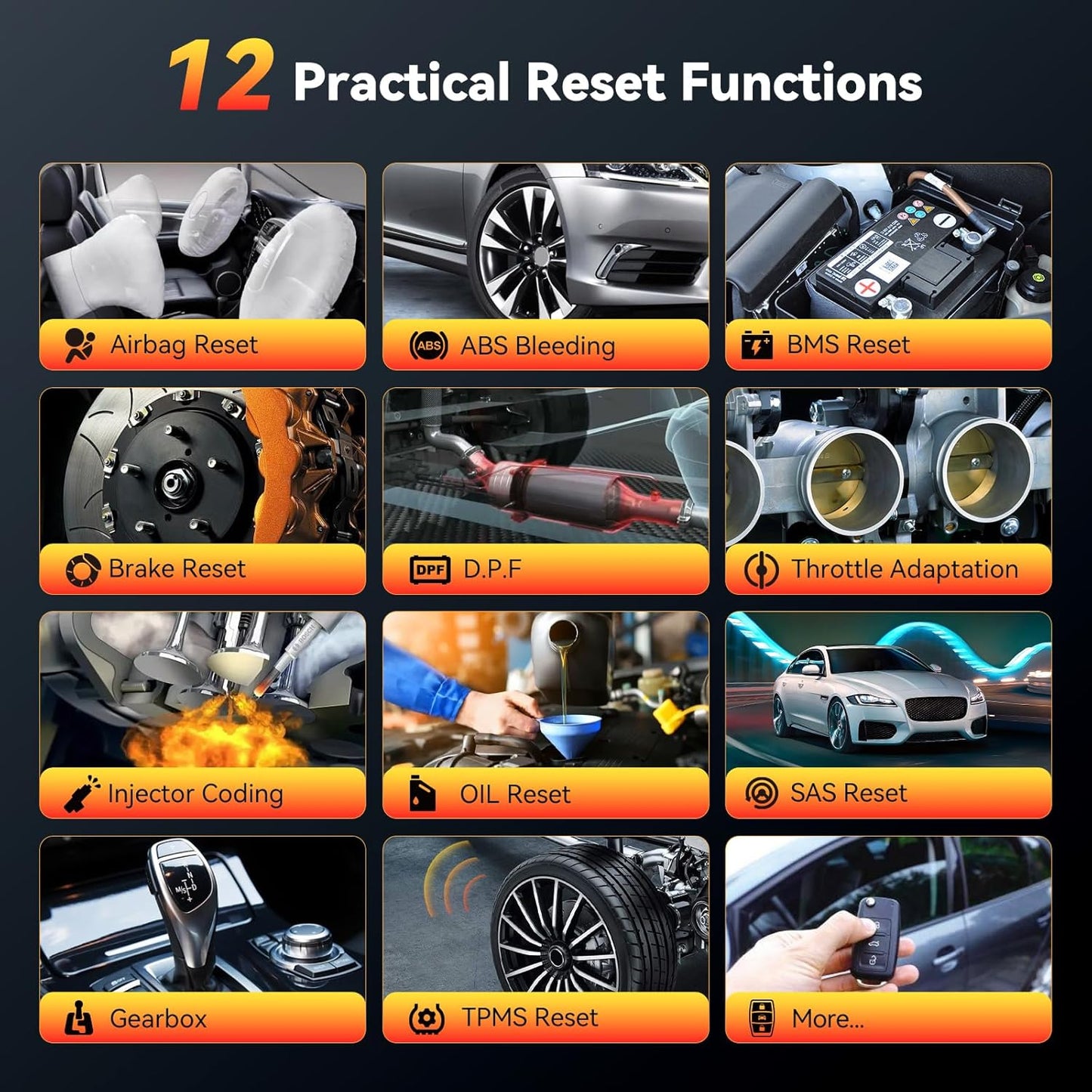 12 Practical Reset Functions

Airbag Reset

ABS ABS Bleeding

BMS Reset

Brake Reset

DPF D.P.F

Throttle Adaptation

Injector Coding

OIL Reset

SAS Reset

Gearbox

TPMS Reset

More...