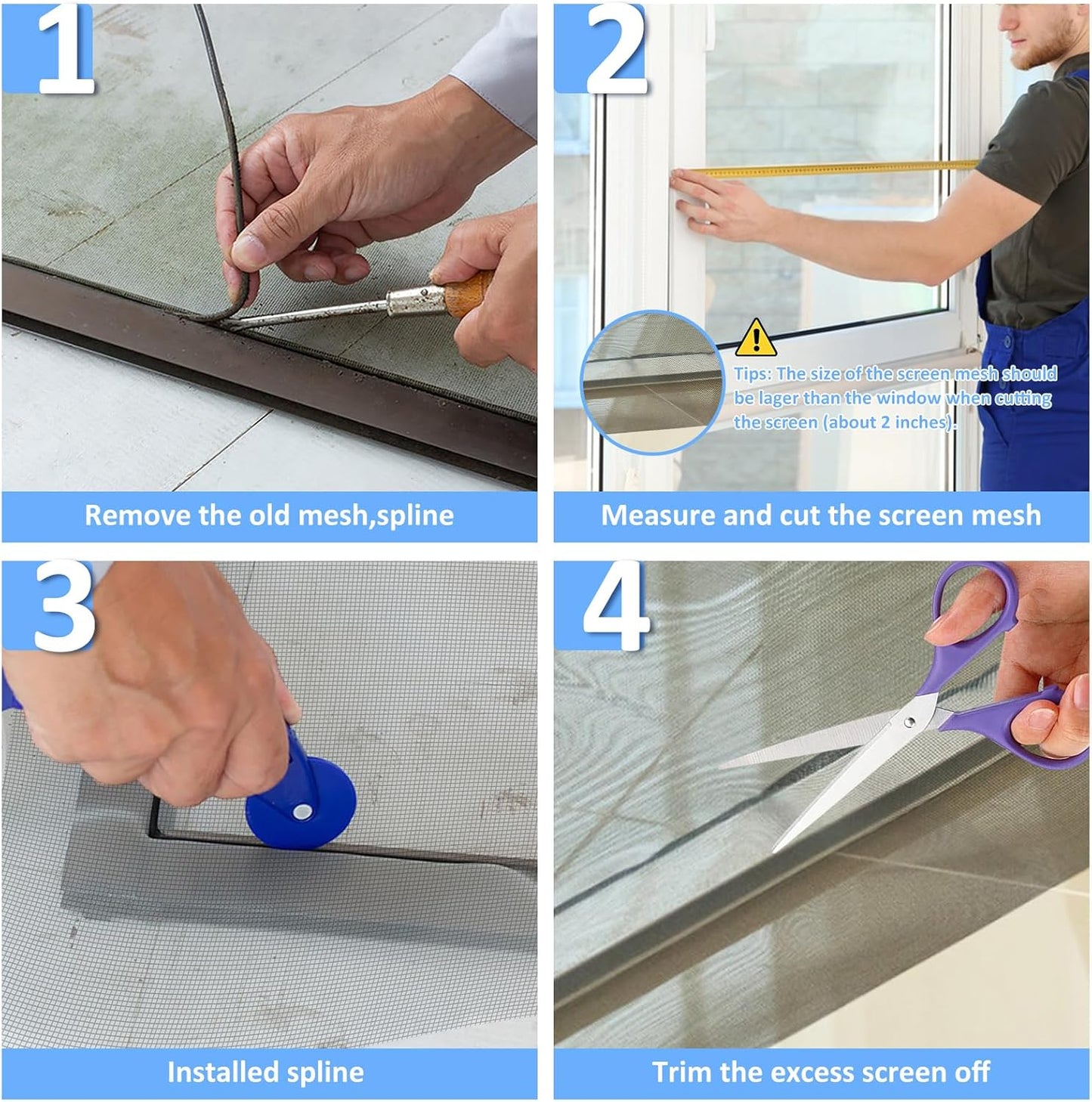 1

Remove the old mesh,spline

2

Tips: The size of the screen mesh should be lager than the window when cutting the screen (about 2 inches).

Measure and cut the screen mesh

3

Installed spline

4

Trim the excess screen off