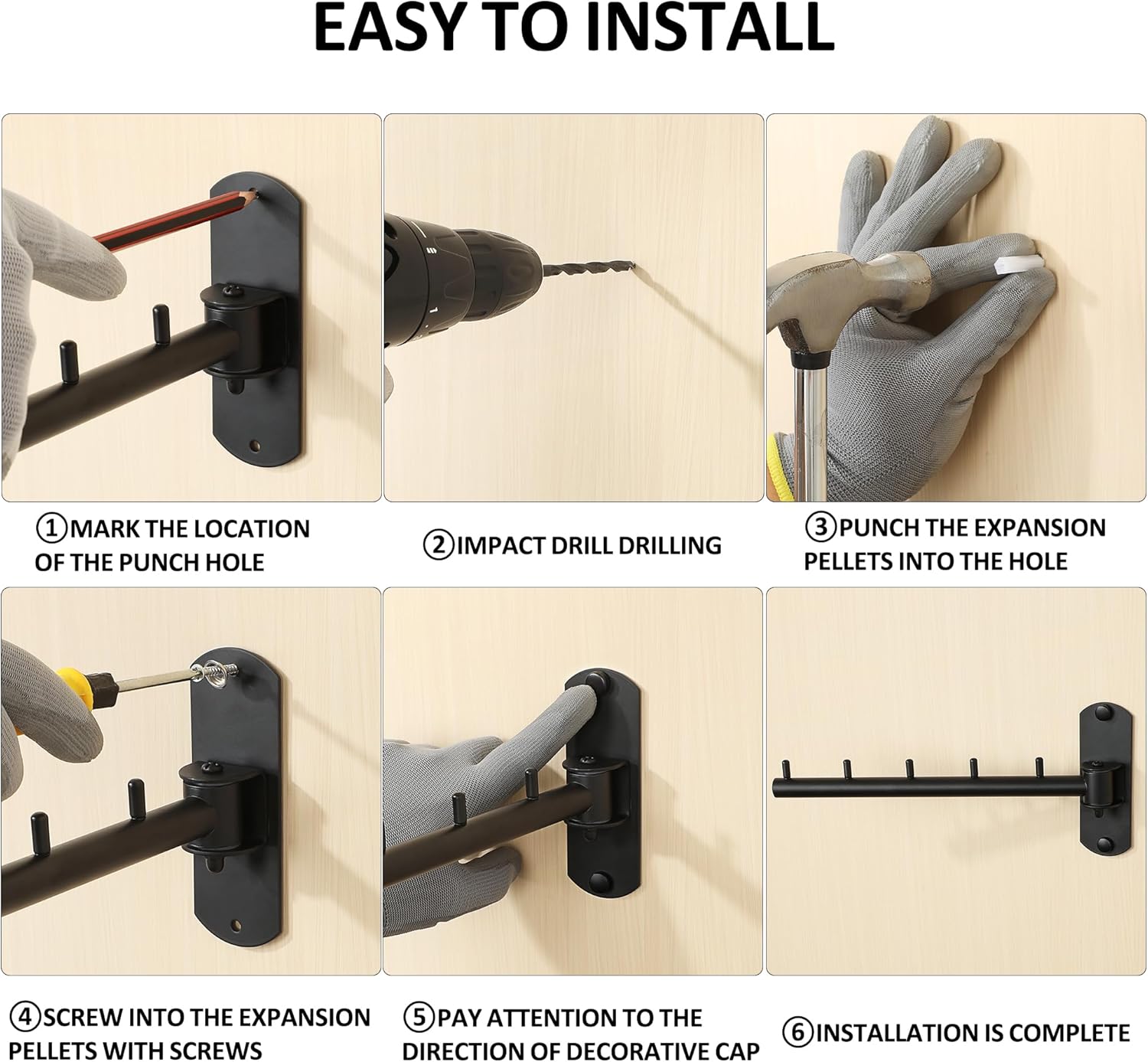 EASY TO INSTALL

①MARK THE LOCATION OF THE PUNCH HOLE

②IMPACT DRILL DRILLING

③PUNCH THE EXPANSION PELLETS INTO THE HOLE

④SCREW INTO THE EXPANSION PELLETS WITH SCREWS

⑤PAY ATTENTION TO THE DIRECTION OF DECORATIVE CAP

⑥INSTALLATION IS COMPLETE