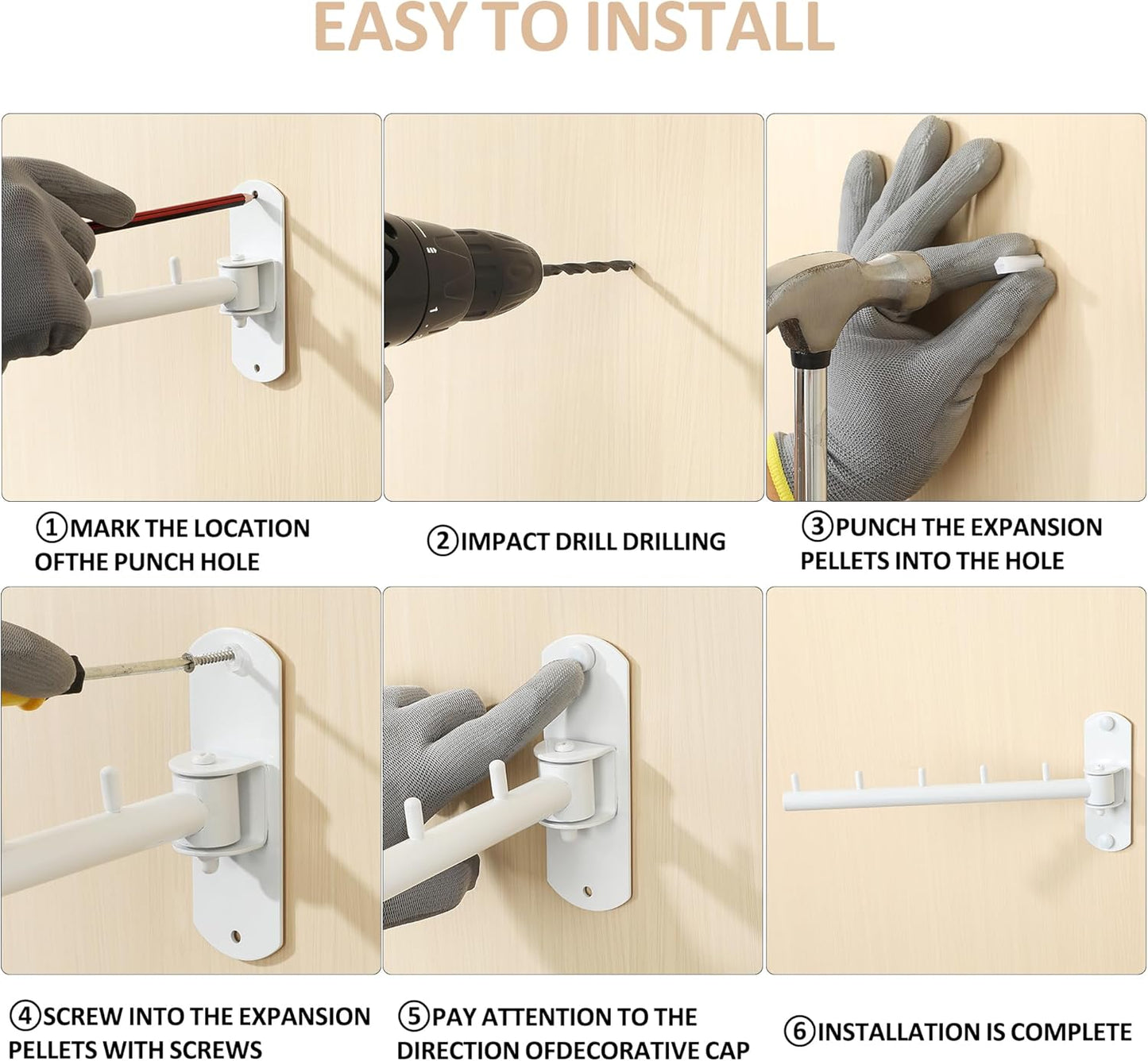 EASY TO INSTALL

①MARK THE LOCATION OFTHE PUNCH HOLE

②IMPACT DRILL DRILLING

③PUNCH THE EXPANSION PELLETS INTO THE HOLE

④SCREW INTO THE EXPANSION PELLETS WITH SCREWS

⑤PAY ATTENTION TO THE DIRECTION OFDECORATIVE CAP

⑥INSTALLATION IS COMPLETE