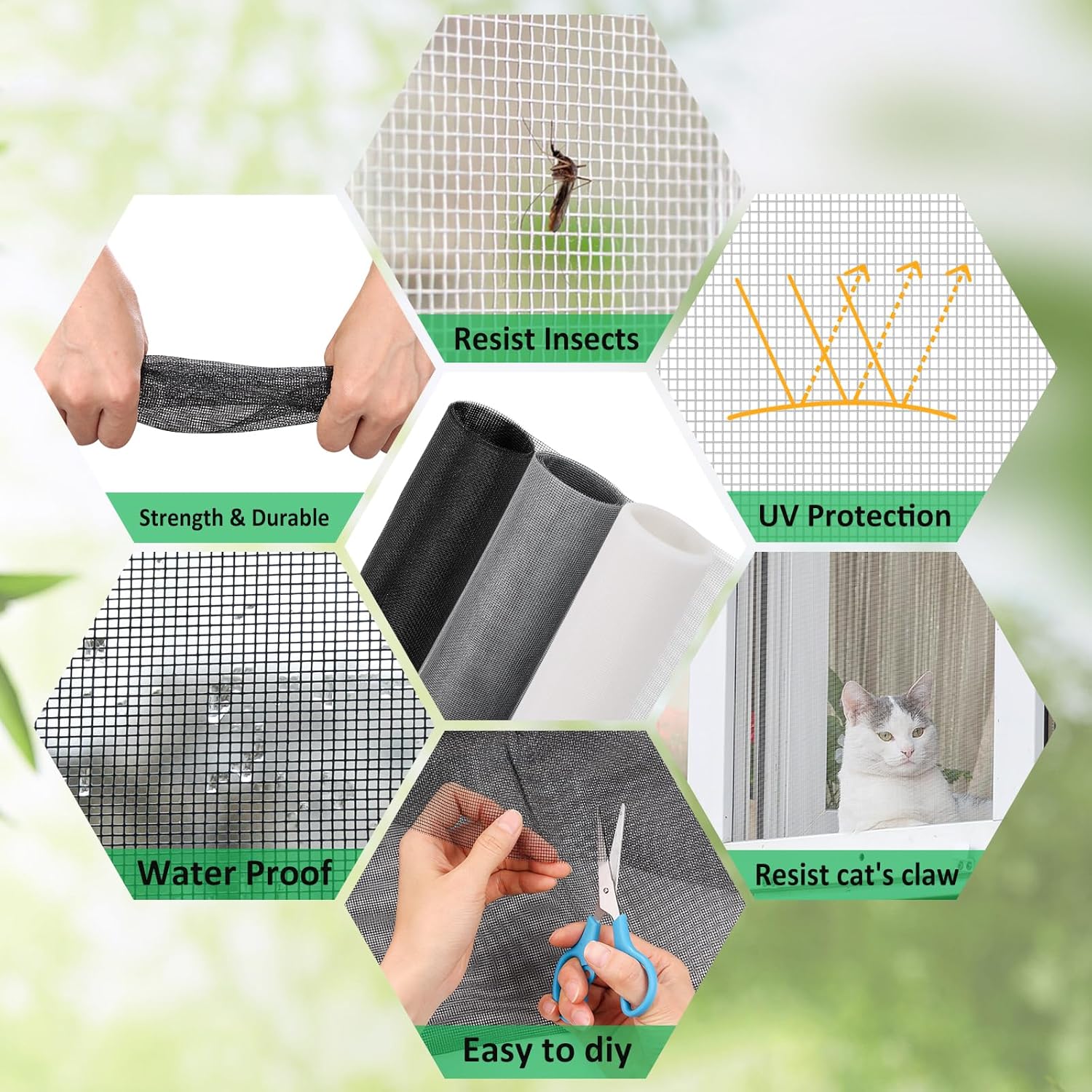 Resist Insects

Strength & Durable

UV Protection

Water Proof

Resist cat's claw

Easy to diy