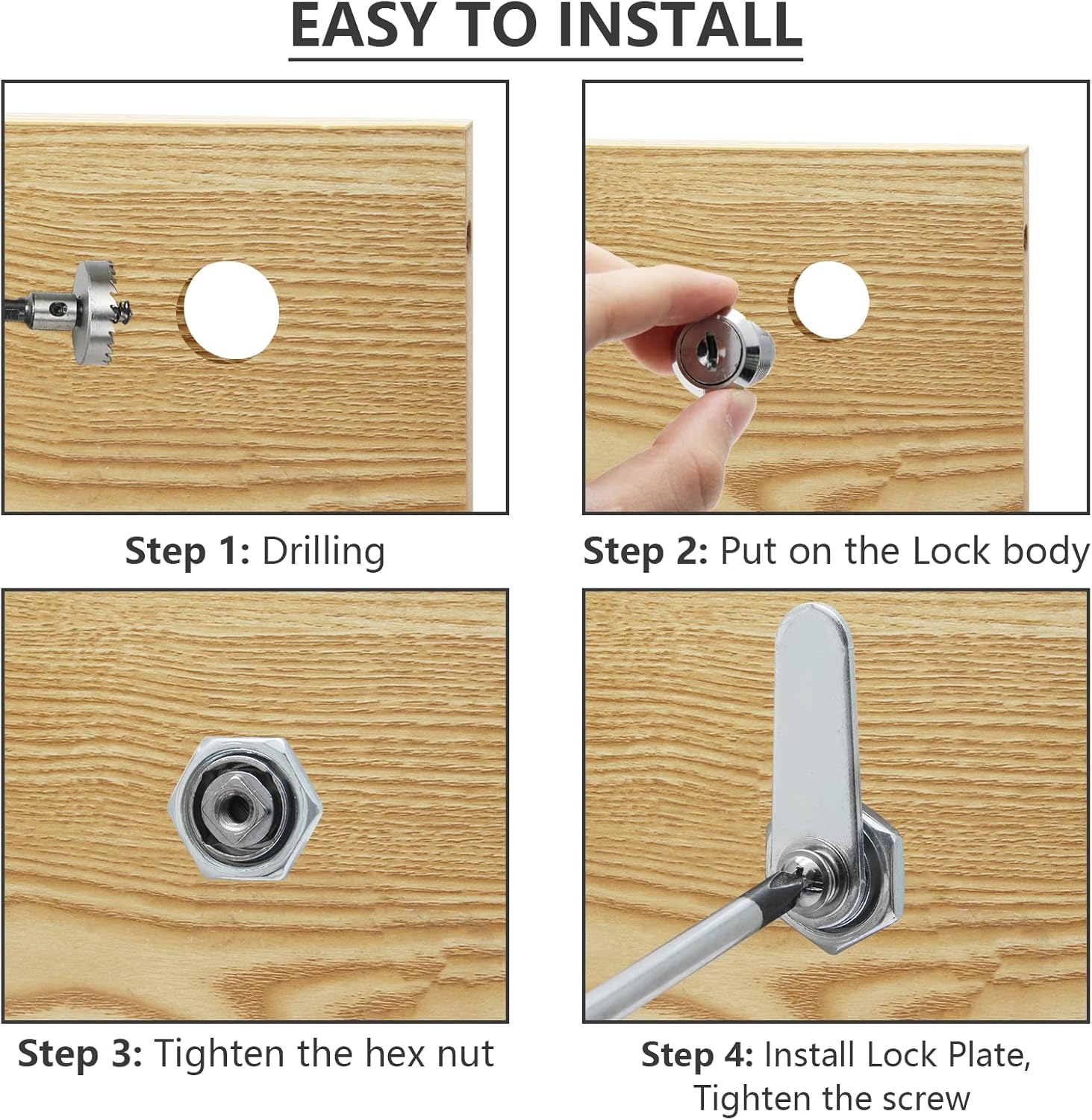 EASY TO INSTALL

Step 1: Drilling

Step 2: Put on the Lock body

Step 3: Tighten the hex nut

Step 4: Install Lock Plate, Tighten the screw